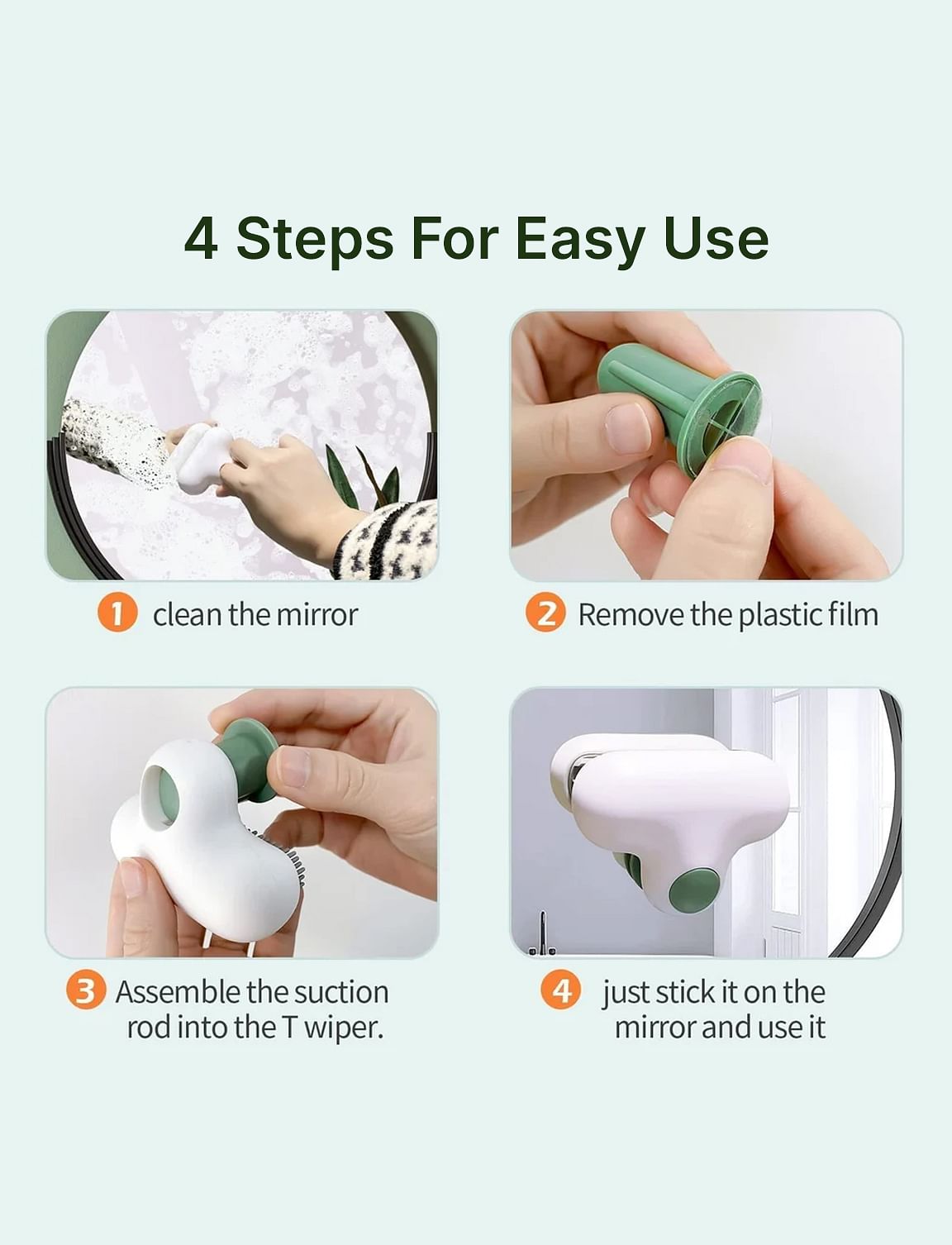 4 Steps For Easy Use

1 clean the mirror

2 Remove the plastic film

3 Assemble the suction rod into the T wiper.

4 just stick it on the mirror and use it