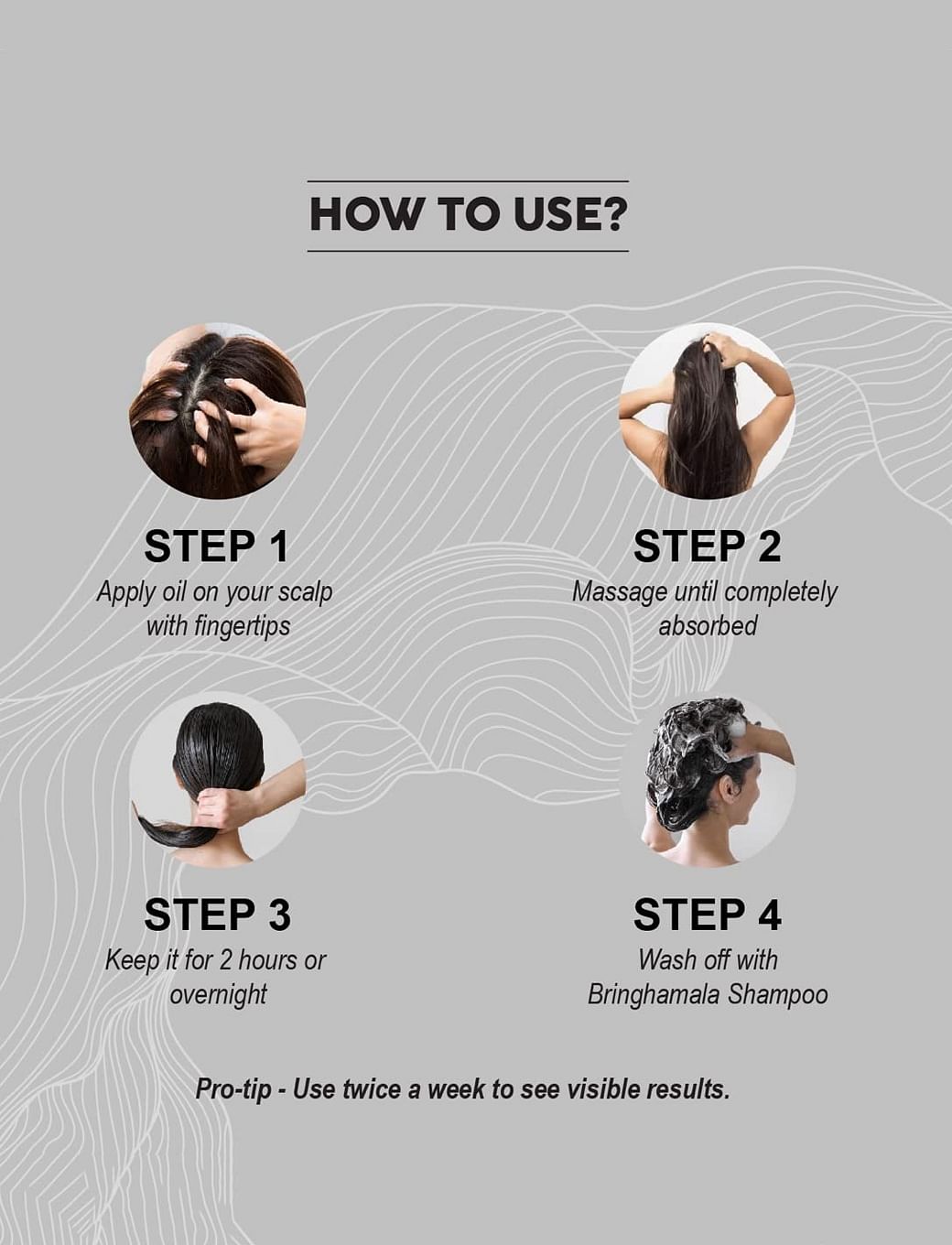 HOW TO USE?

STEP 1
Apply oil on your scalp with fingertips

STEP 2
Massage until completely absorbed

STEP 3
Keep it for 2 hours or overnight

STEP 4
Wash off with Bringhamala Shampoo

Pro-tip - Use twice a week to see visible results.