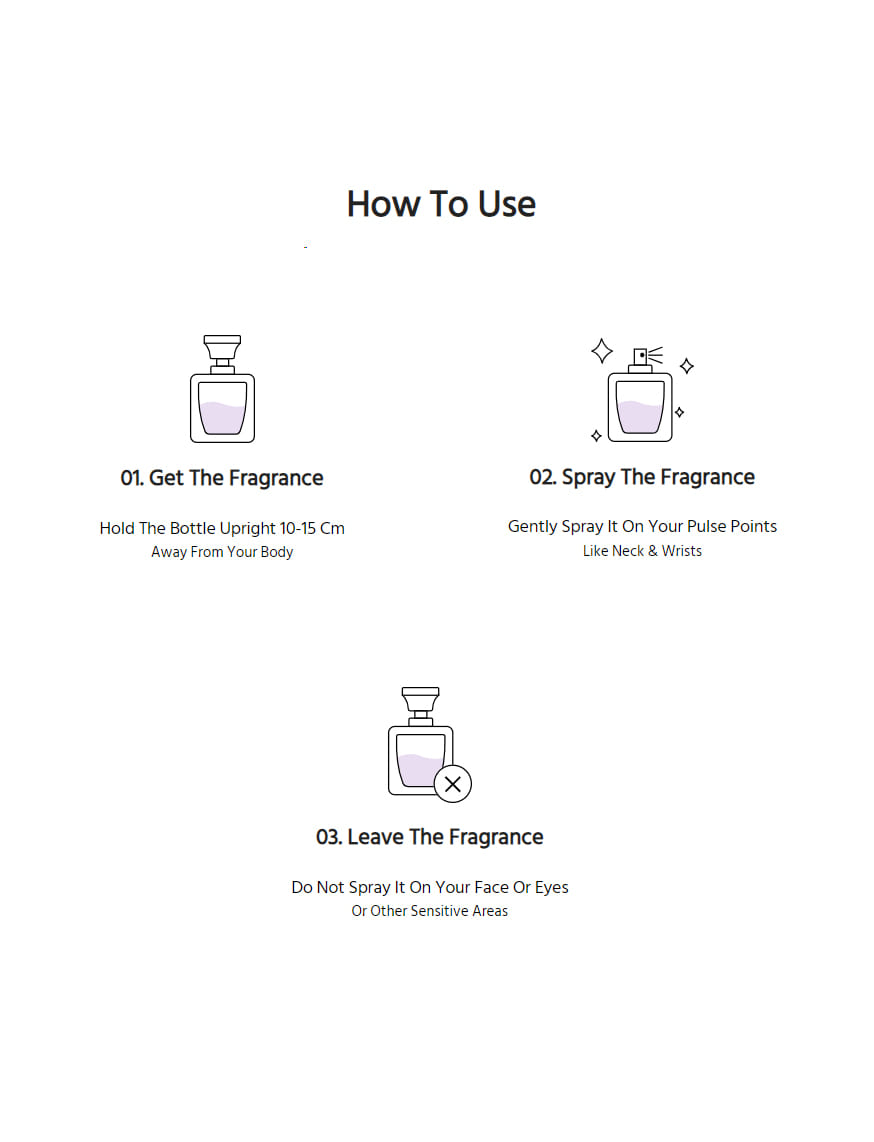 How To Use

01. Get The Fragrance

Hold The Bottle Upright 10-15 Cm
Away From Your Body

02. Spray The Fragrance

Gently Spray It On Your Pulse Points
Like Neck & Wrists

03. Leave The Fragrance

Do Not Spray It On Your Face Or Eyes
Or Other Sensitive Areas