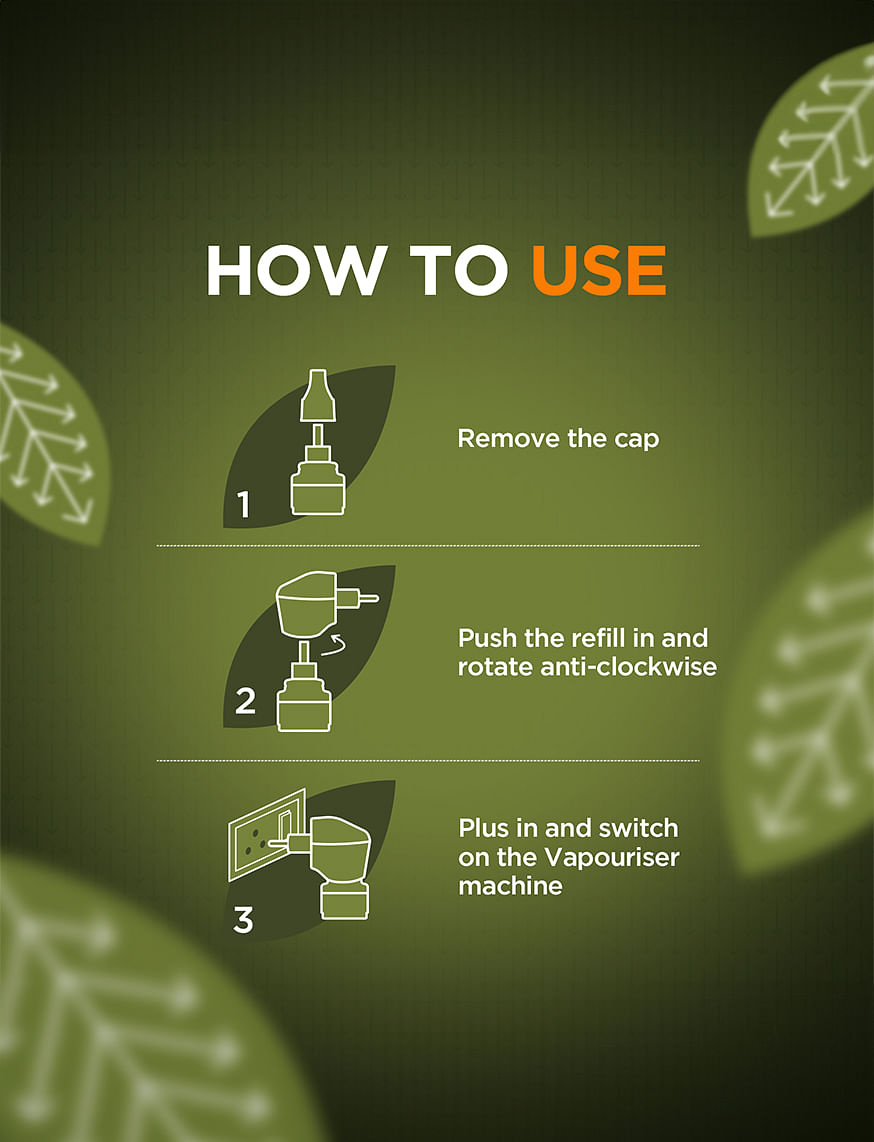 HOW TO USE

1

Remove the cap

2

Push the refill in and rotate anti-clockwise

3

Plus in and switch on the Vapouriser machine