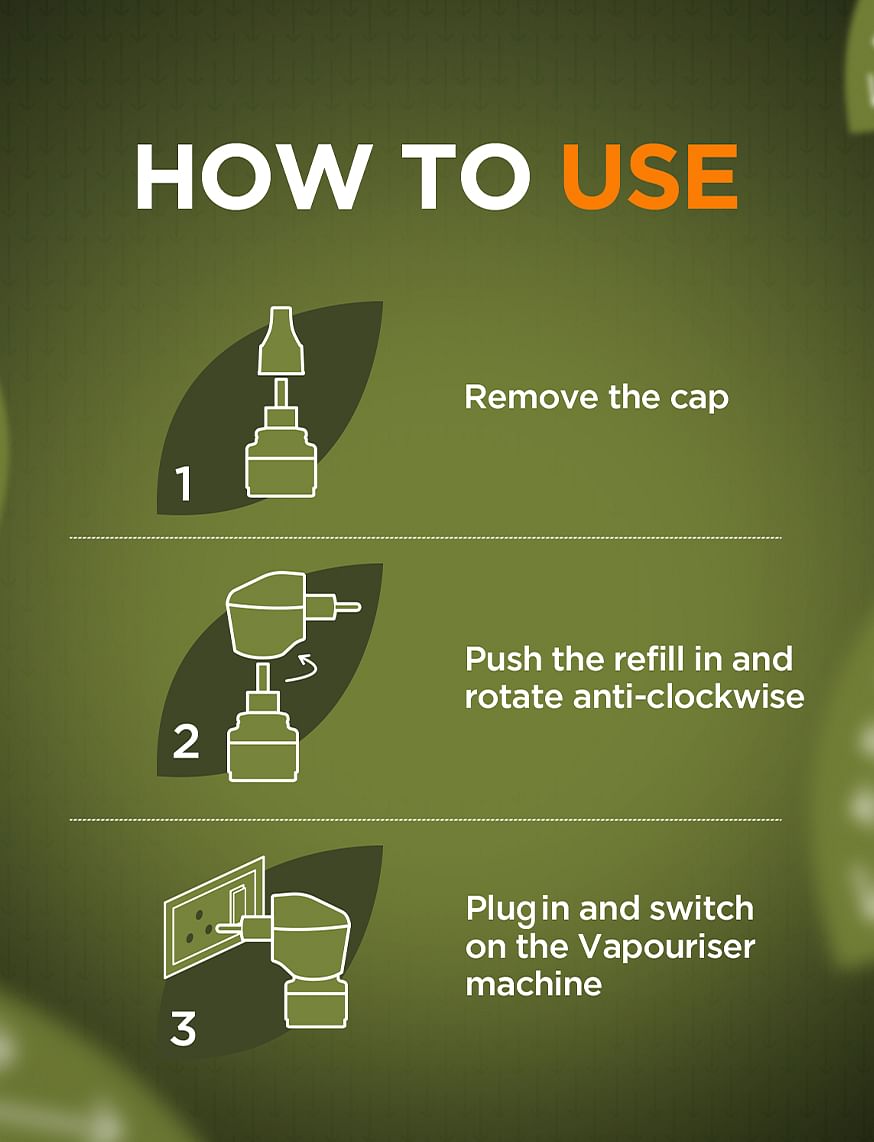 HOW TO USE

1

Remove the cap

2

Push the refill in and rotate anti-clockwise

3

Plug in and switch on the Vapouriser machine