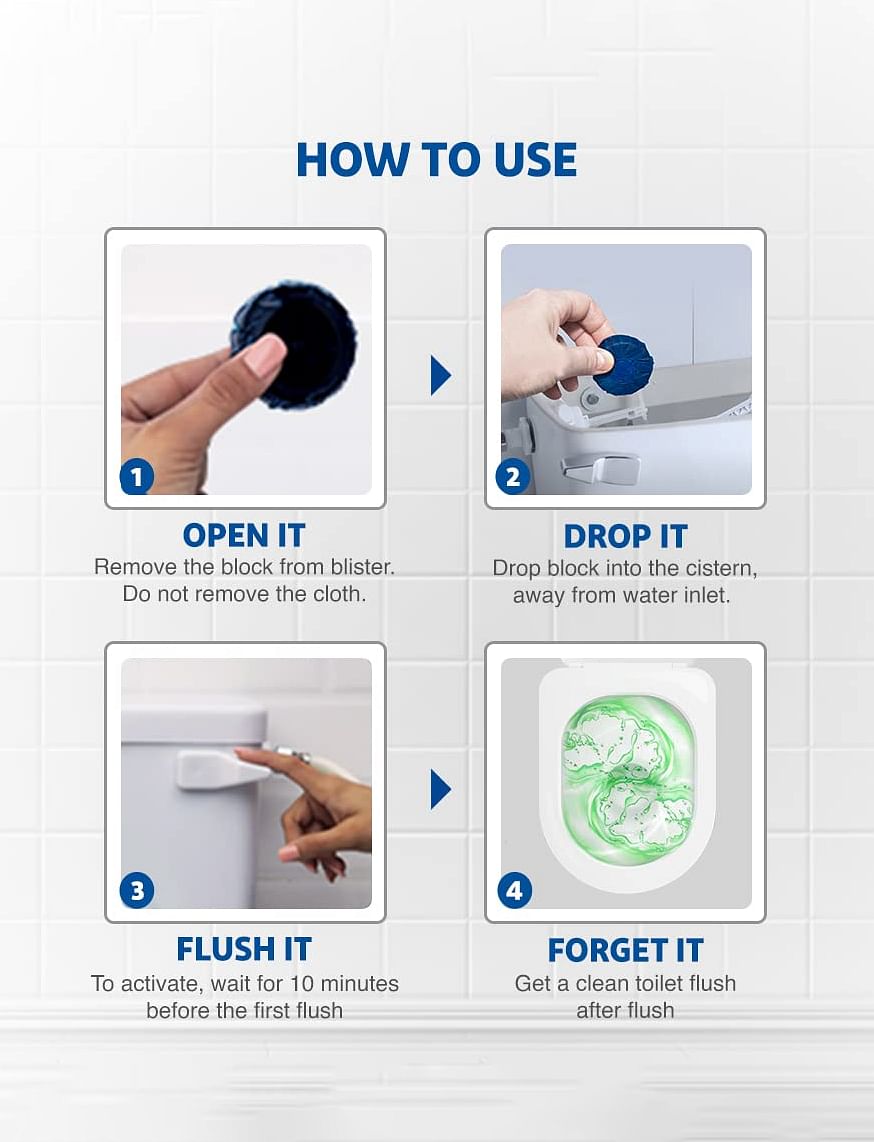 HOW TO USE

1

OPEN IT
Remove the block from blister. Do not remove the cloth.

2

DROP IT
Drop block into the cistern, away from water inlet.

3

FLUSH IT
To activate, wait for 10 minutes before the first flush

4

FORGET IT
Get a clean toilet flush after flush