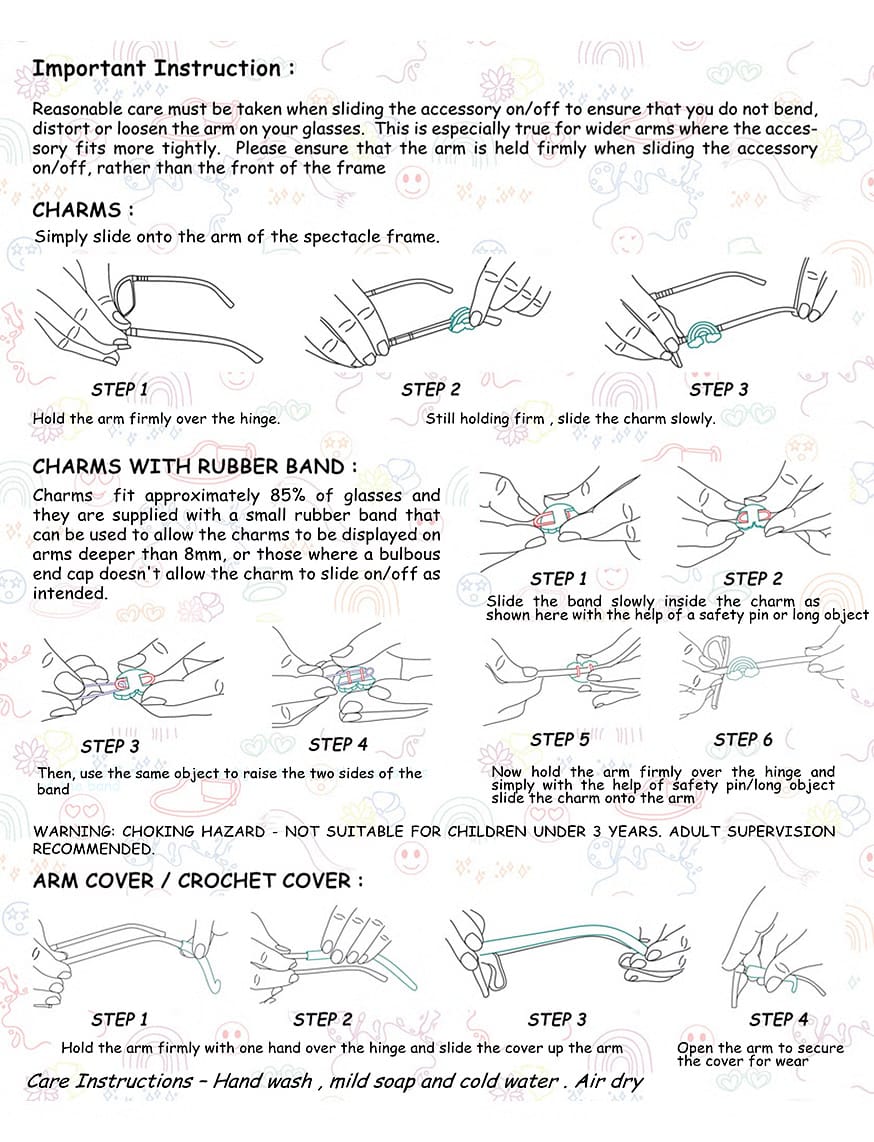 Important Instruction :

Reasonable care must be taken when sliding the accessory on/off to ensure that you do not bend, distort or loosen the arm on your glasses. This is especially true for wider arms where the accessory fits more tightly. Please ensure that the arm is held firmly when sliding the accessory on/off, rather than the front of the frame

CHARMS :

Simply slide onto the arm of the spectacle frame.

STEP 1

STEP 2

STEP 3

Hold the arm firmly over the hinge.

Still holding firm , slide the charm slowly.

CHARMS WITH RUBBER BAND :

Charms fit approximately 85% of glasses and they are supplied with a small rubber band that can be used to allow the charms to be displayed on arms deeper than 8mm, or those where a bulbous end cap doesn't allow the charm to slide on/off as intended.

STEP 1

STEP 2

Slide the band slowly inside the charm as shown here with the help of a safety pin or long object

STEP 3

STEP 4

Then, use the same object to raise the two sides of the band

STEP 5

STEP 6

Now hold the arm firmly over the hinge and simply with the help of safety pin/long object slide the charm onto the arm

WARNING: CHOKING HAZARD - NOT SUITABLE FOR CHILDREN UNDER 3 YEARS. ADULT SUPERVISION RECOMMENDED.

ARM COVER / CROCHET COVER :

STEP 1

STEP 2

STEP 3

STEP 4

Hold the arm firmly with one hand over the hinge and slide the cover up the arm

Open the arm to secure the cover for wear

Care Instructions - Hand wash , mild soap and cold water . Air dry