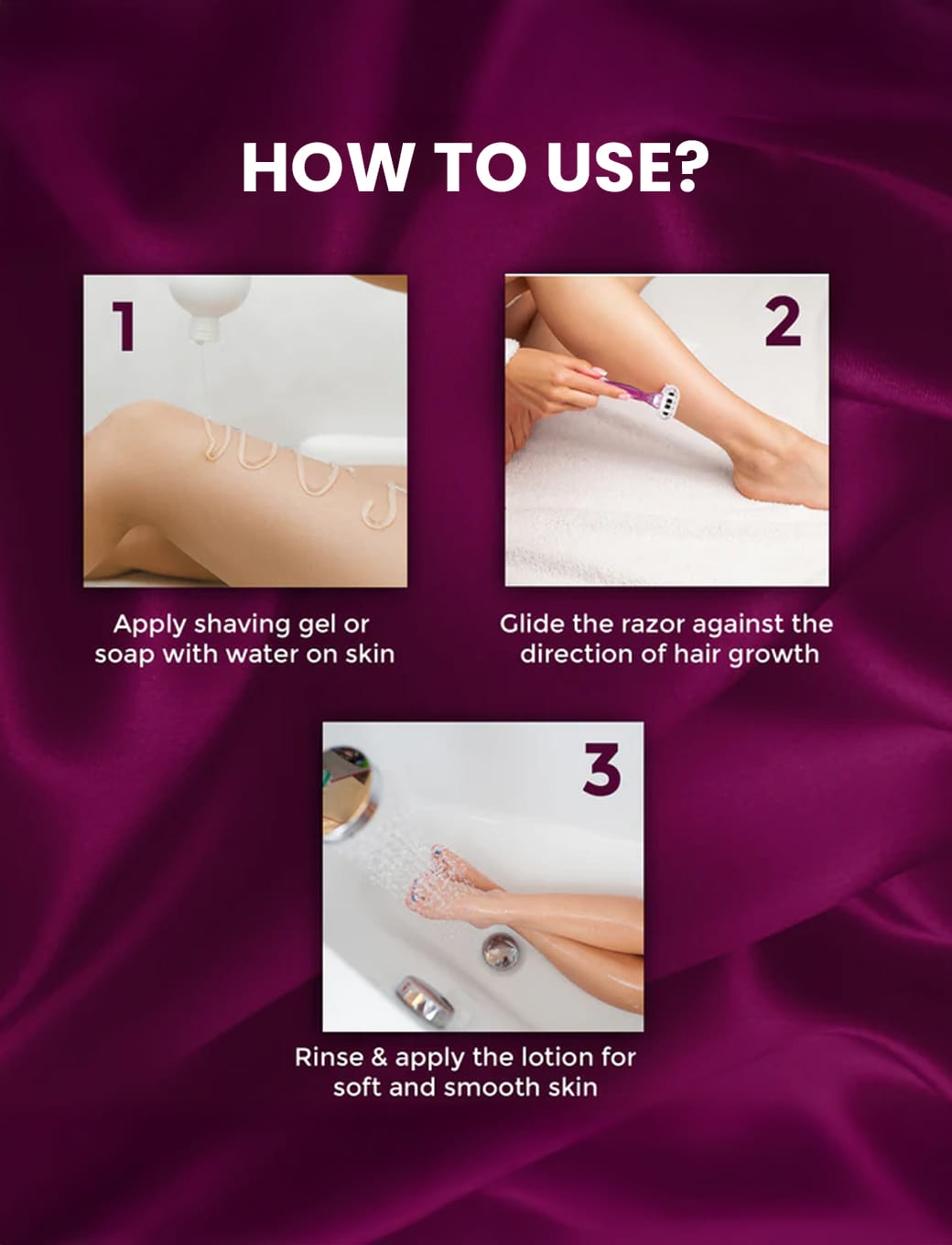 HOW TO USE?

1

Apply shaving gel or soap with water on skin

2

Glide the razor against the direction of hair growth

3

Rinse & apply the lotion for soft and smooth skin