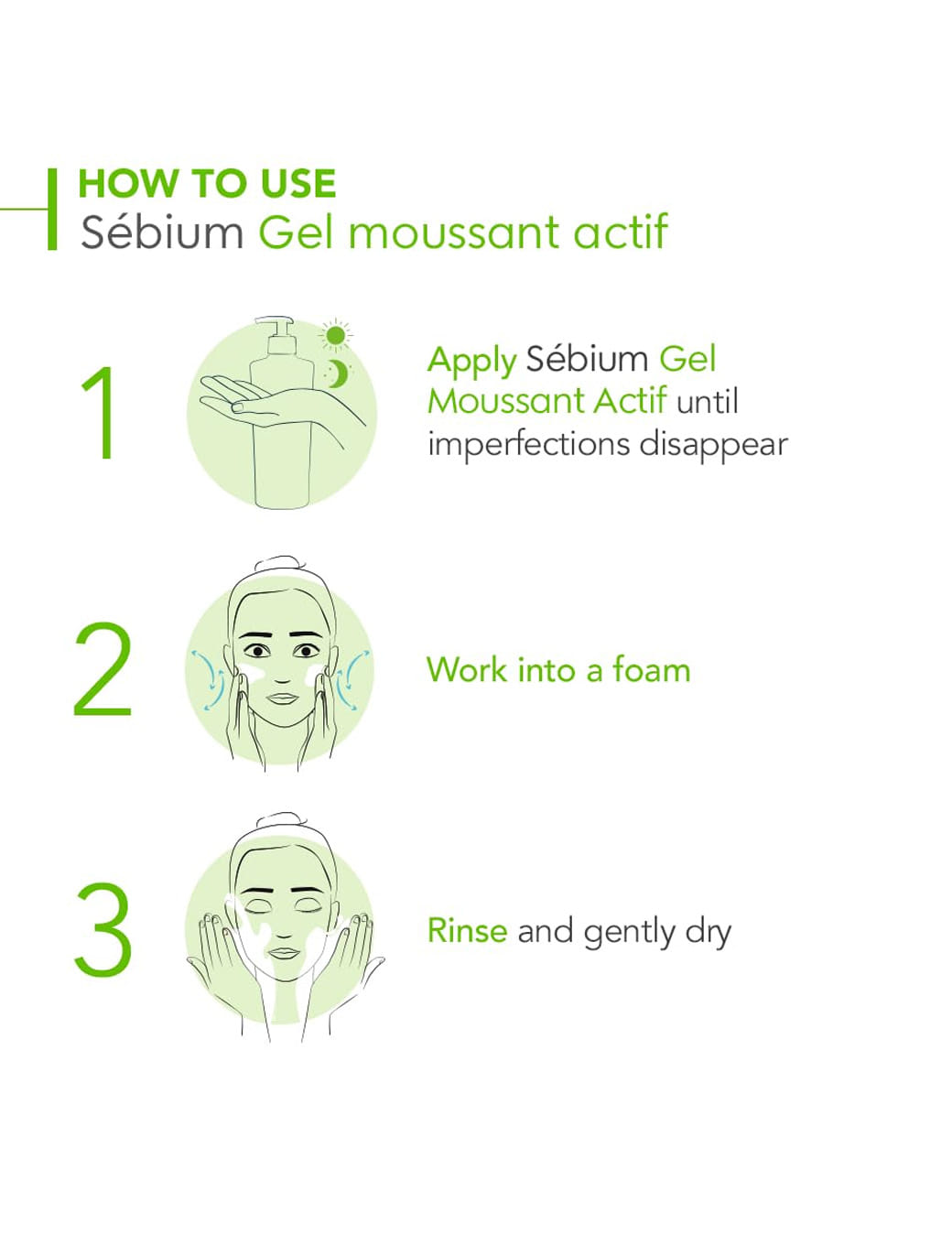 HOW TO USE
Sébium Gel moussant actif

1

Apply Sébium Gel Moussant Actif until imperfections disappear

2

Work into a foam

3

Rinse and gently dry