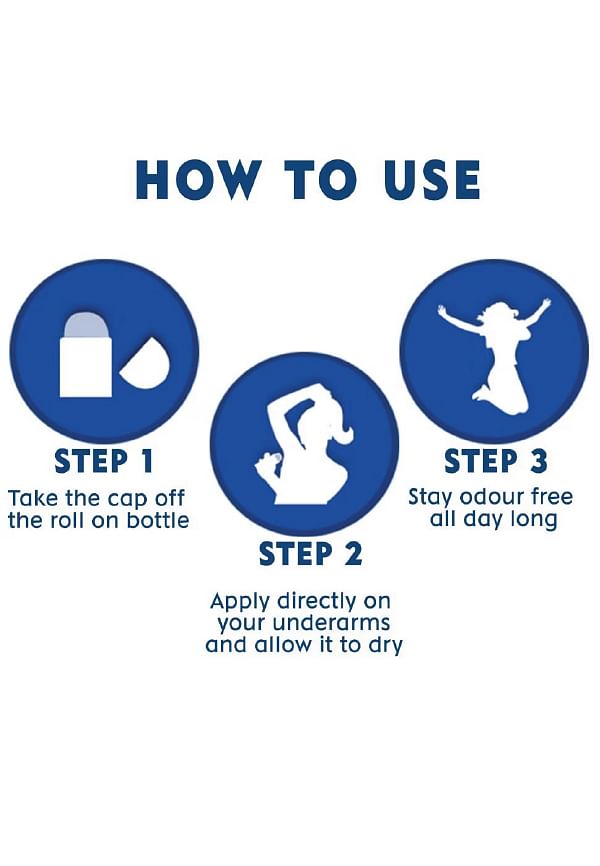 HOW TO USE

STEP 1
Take the cap off the roll on bottle

STEP 2
Apply directly on your underarms and allow it to dry

STEP 3
Stay odour free all day long