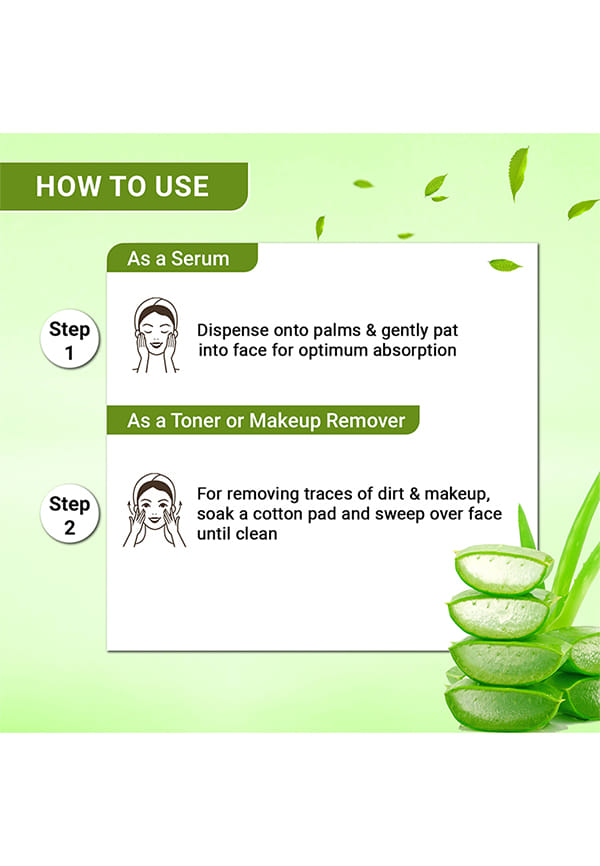 HOW TO USE

As a Serum

Step 1

Dispense onto palms & gently pat into face for optimum absorption

As a Toner or Makeup Remover

Step 2

For removing traces of dirt & makeup, soak a cotton pad and sweep over face until clean