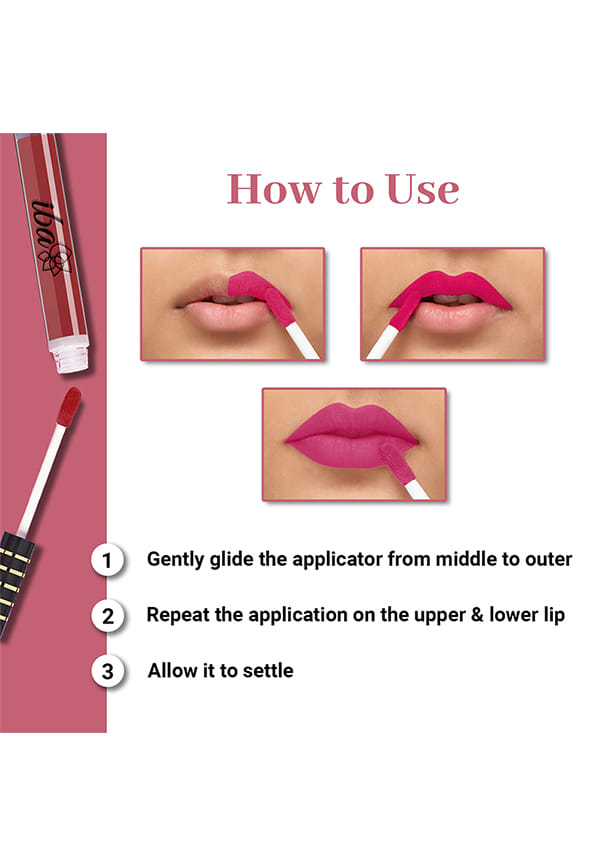 iba

How to Use

1 Gently glide the applicator from middle to outer

2 Repeat the application on the upper & lower lip

3 Allow it to settle