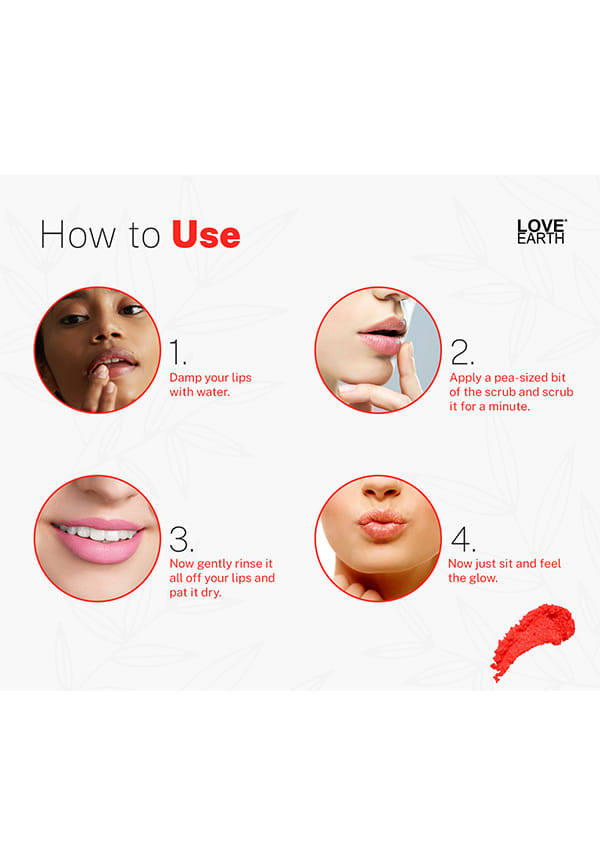 How to Use

LOVE EARTH

1.
Damp your lips with water.

2.
Apply a pea-sized bit of the scrub and scrub it for a minute.

3.
Now gently rinse it all off your lips and pat it dry.

4.
Now just sit and feel the glow.