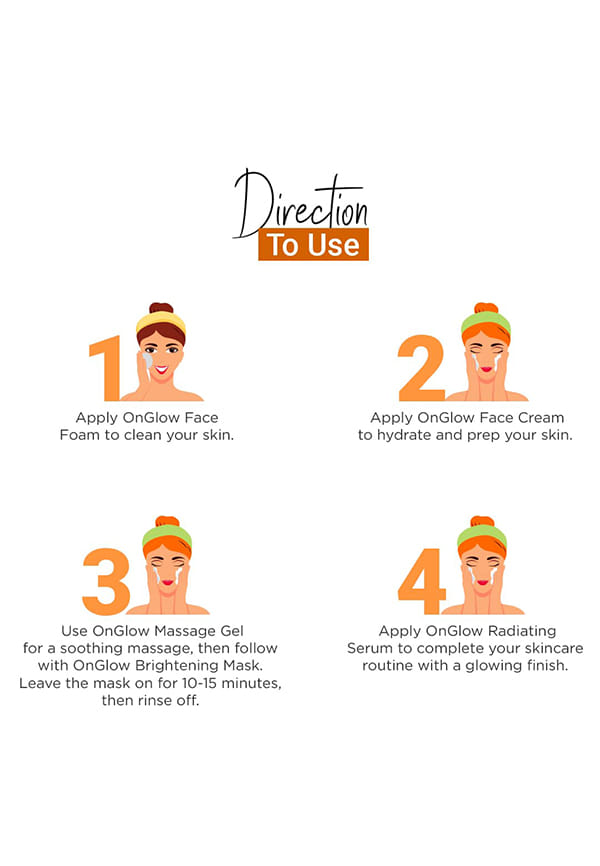 Direction
To Use

1
Apply OnGlow Face Foam to clean your skin.

2
Apply OnGlow Face Cream to hydrate and prep your skin.

3
Use OnGlow Massage Gel for a soothing massage, then follow with OnGlow Brightening Mask. Leave the mask on for 10-15 minutes, then rinse off.

4
Apply OnGlow Radiating Serum to complete your skincare routine with a glowing finish.