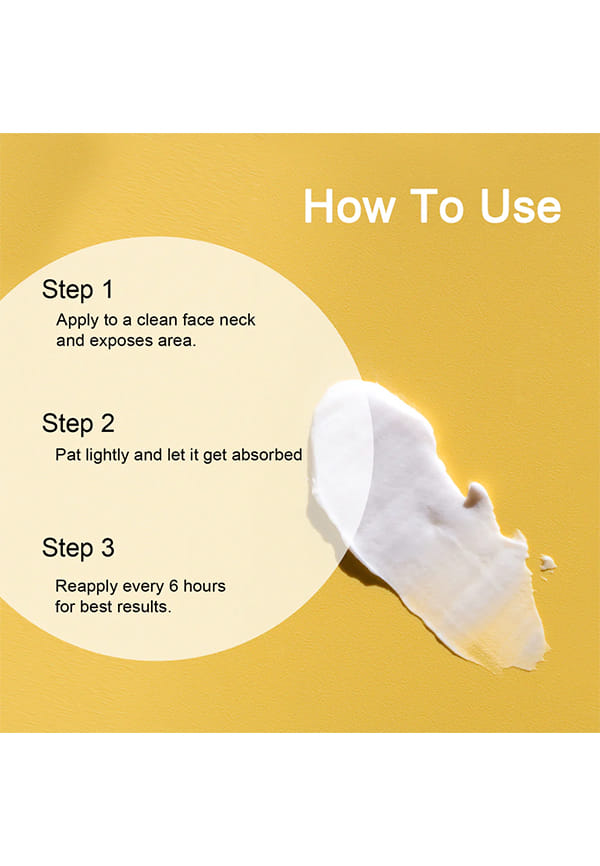 How To Use

Step 1

Apply to a clean face neck and exposes area.

Step 2

Pat lightly and let it get absorbed

Step 3

Reapply every 6 hours for best results.