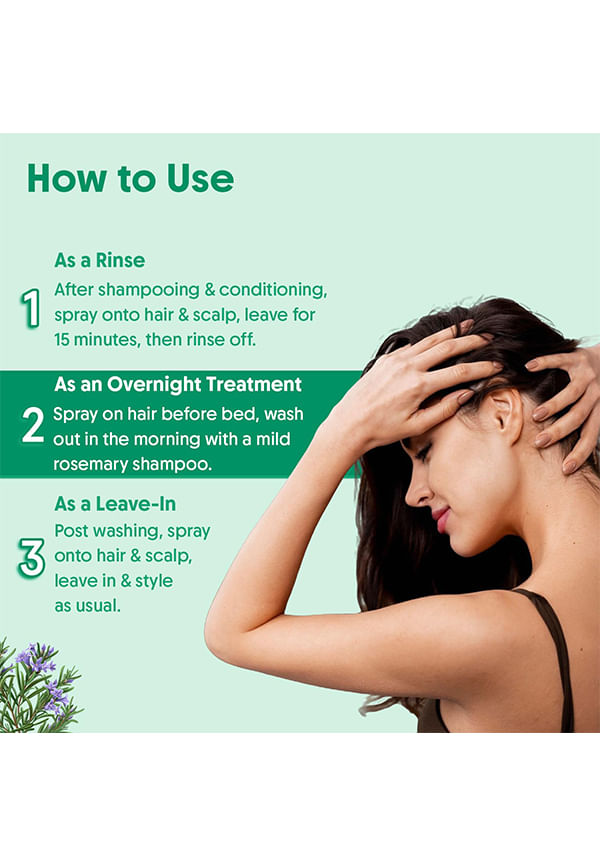 How to Use

1
As a Rinse
After shampooing & conditioning, spray onto hair & scalp, leave for 15 minutes, then rinse off.

2
As an Overnight Treatment
Spray on hair before bed, wash out in the morning with a mild rosemary shampoo.

3
As a Leave-In
Post washing, spray onto hair & scalp, leave in & style as usual.