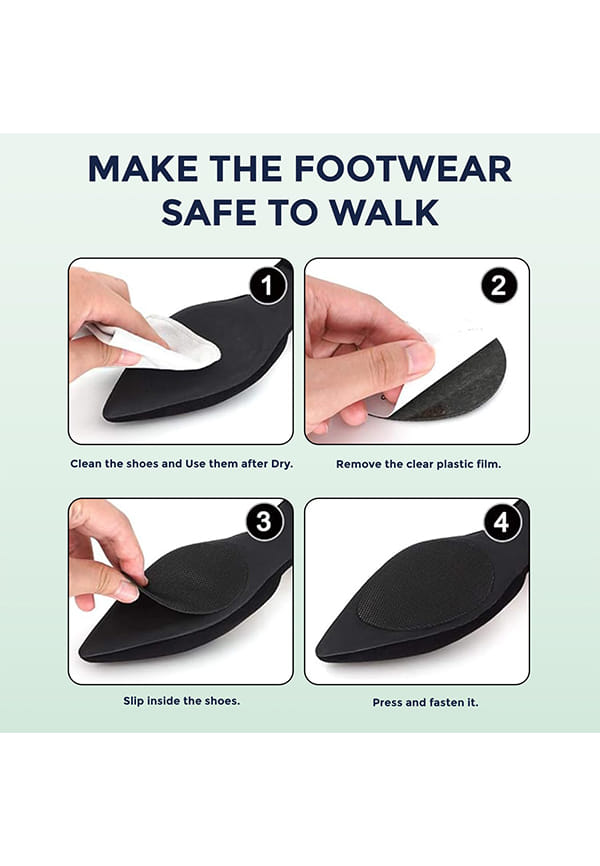 MAKE THE FOOTWEAR SAFE TO WALK

1

Clean the shoes and Use them after Dry.

2

Remove the clear plastic film.

3

Slip inside the shoes.

4

Press and fasten it.