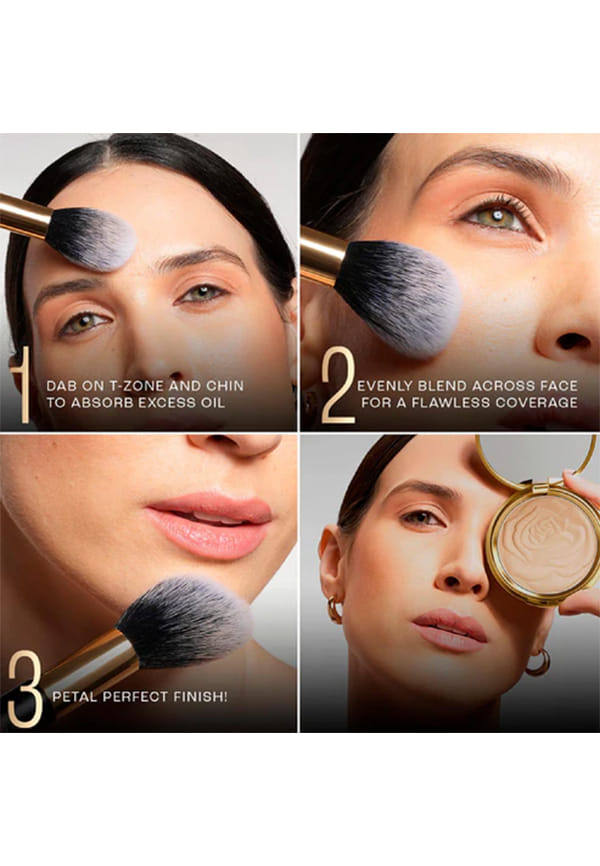 1 DAB ON T-ZONE AND CHIN TO ABSORB EXCESS OIL

2 EVENLY BLEND ACROSS FACE FOR A FLAWLESS COVERAGE

3 PETAL PERFECT FINISH!