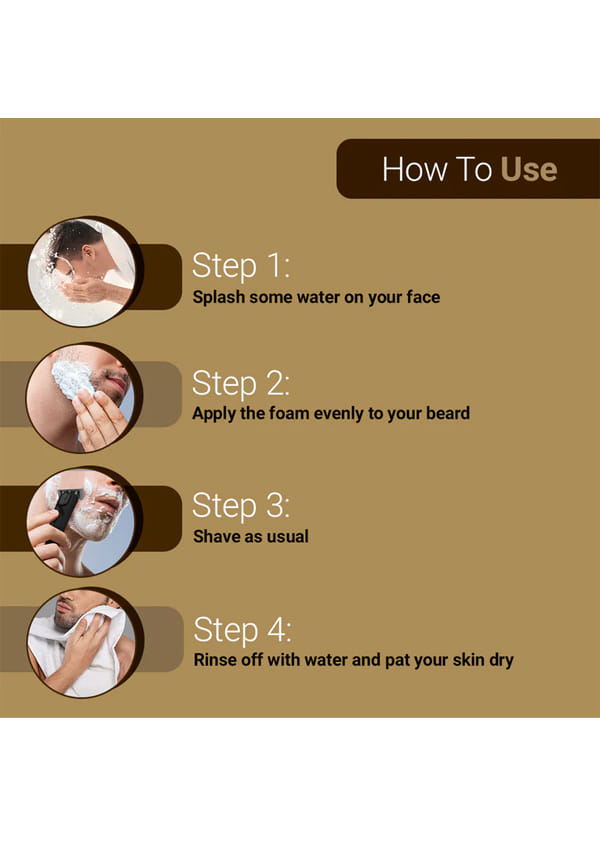 How To Use

Step 1:
Splash some water on your face

Step 2:
Apply the foam evenly to your beard

Step 3:
Shave as usual

Step 4:
Rinse off with water and pat your skin dry