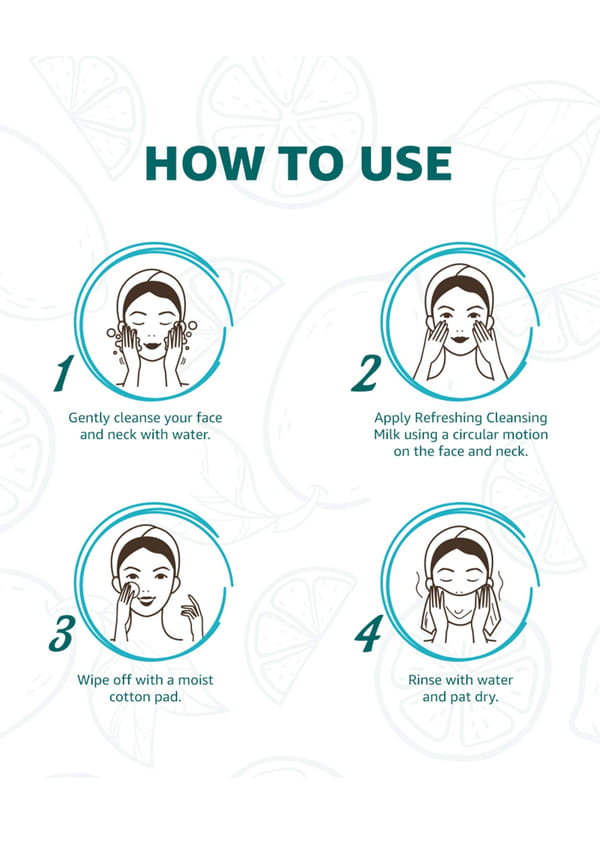 HOW TO USE

1
Gently cleanse your face and neck with water.

2
Apply Refreshing Cleansing Milk using a circular motion on the face and neck.

3
Wipe off with a moist cotton pad.

4
Rinse with water and pat dry.