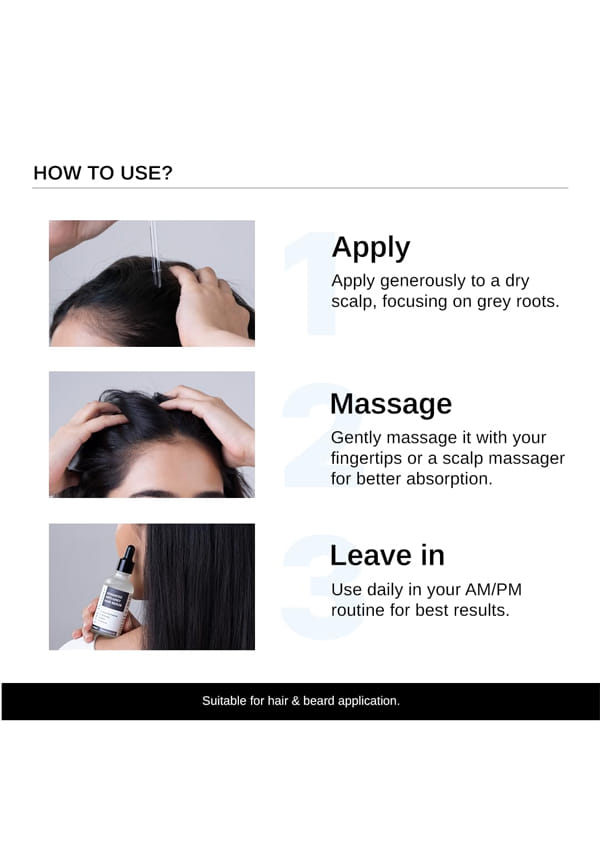 HOW TO USE?

1

Apply

Apply generously to a dry scalp, focusing on grey roots.

2

Massage

Gently massage it with your fingertips or a scalp massager for better absorption.

3

Leave in

Use daily in your AM/PM routine for best results.

Suitable for hair & beard application.