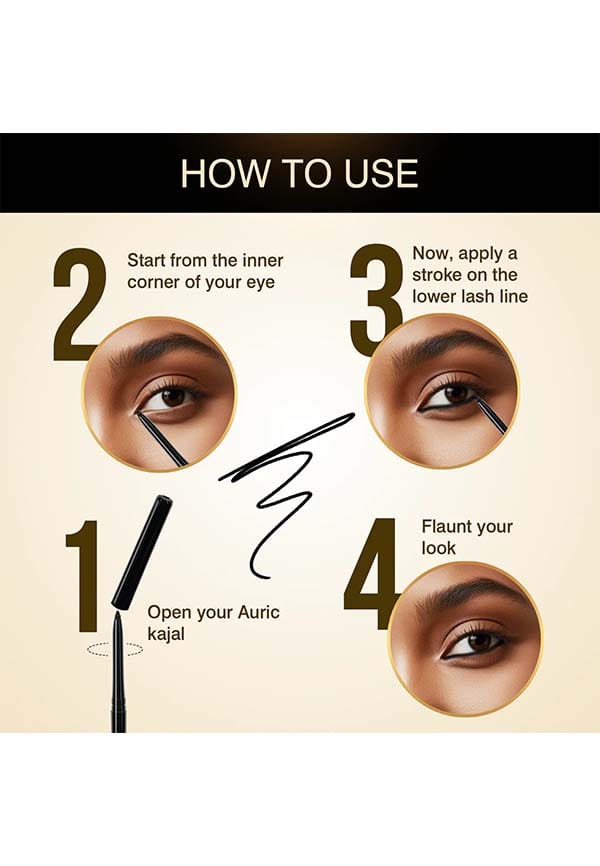 HOW TO USE

2 Start from the inner corner of your eye

3 Now, apply a stroke on the lower lash line

1 Open your Auric kajal

4 Flaunt your look