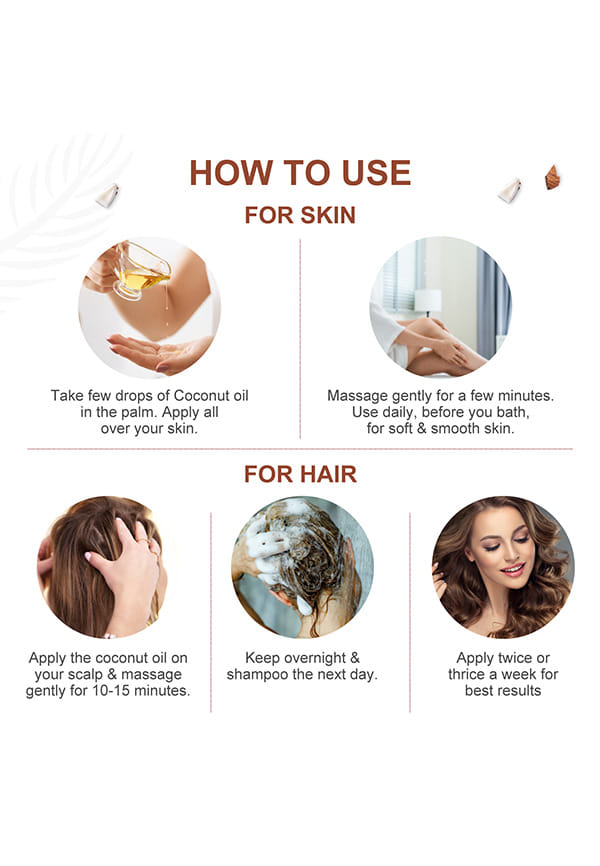 HOW TO USE

FOR SKIN

Take few drops of Coconut oil in the palm. Apply all over your skin.

Massage gently for a few minutes. Use daily, before you bath, for soft & smooth skin.

FOR HAIR

Apply the coconut oil on your scalp & massage gently for 10-15 minutes.

Keep overnight & shampoo the next day.

Apply twice or thrice a week for best results