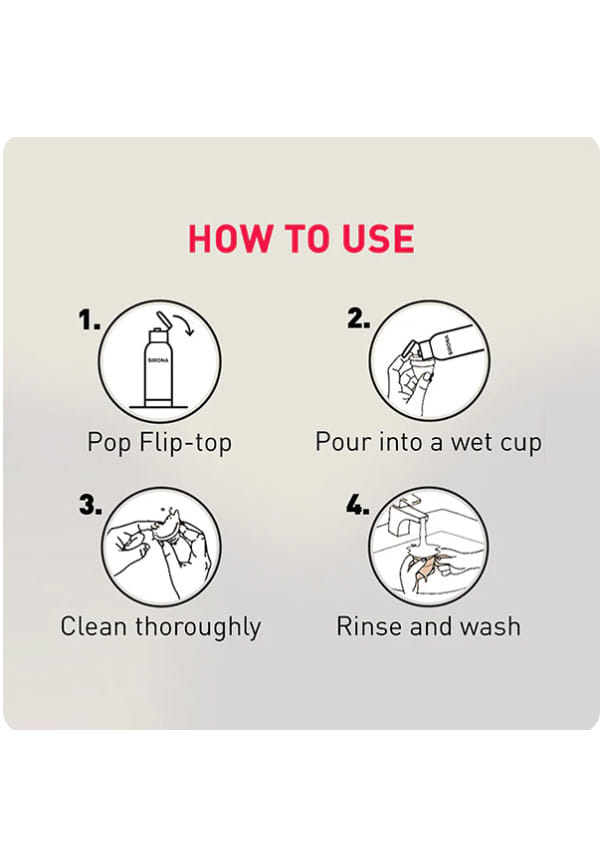 HOW TO USE

1.

SIRONA

Pop Flip-top

2.

SIRONA

Pour into a wet cup

3.

Clean thoroughly

4.

Rinse and wash