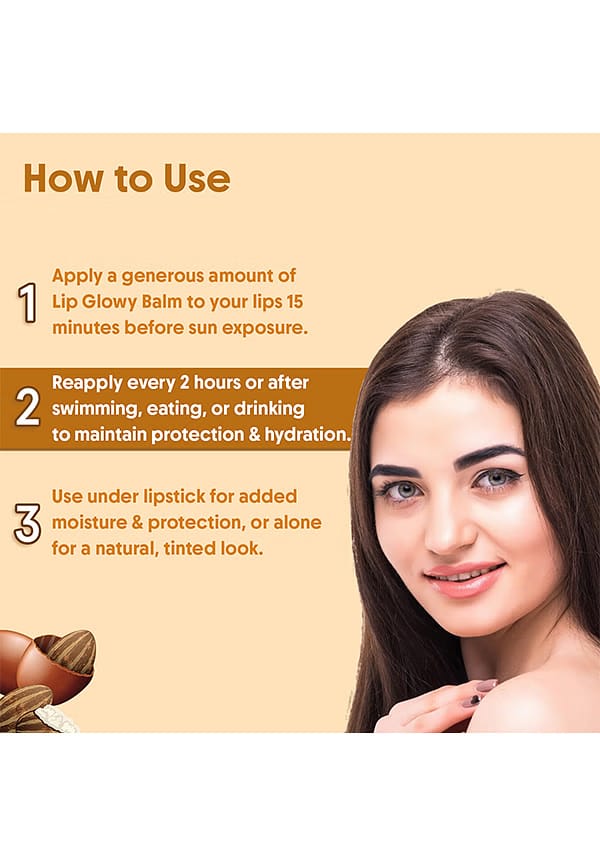 How to Use

1 Apply a generous amount of Lip Glowy Balm to your lips 15 minutes before sun exposure.

2 Reapply every 2 hours or after swimming, eating, or drinking to maintain protection & hydration.

3 Use under lipstick for added moisture & protection, or alone for a natural, tinted look.