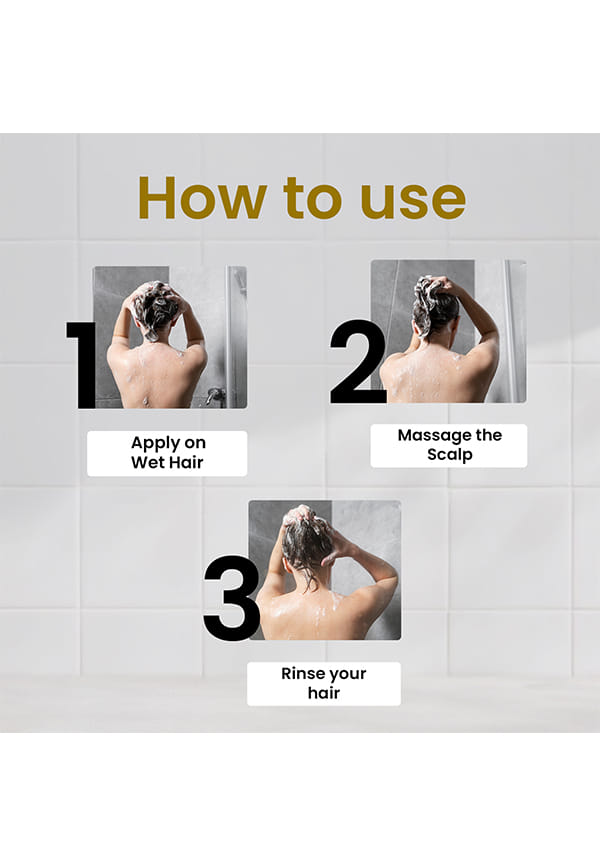 How to use

1

Apply on Wet Hair

2

Massage the Scalp

3

Rinse your hair