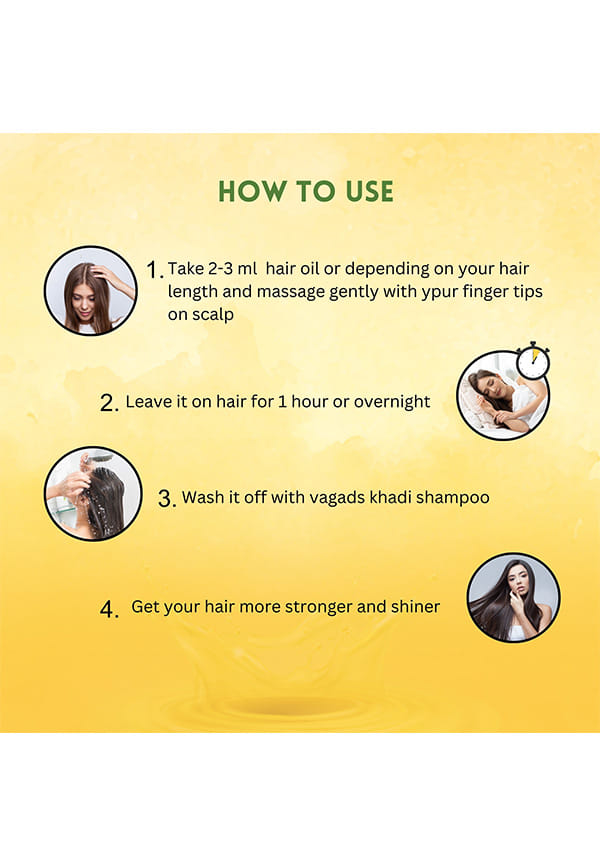 HOW TO USE

1. Take 2-3 ml hair oil or depending on your hair length and massage gently with ypur finger tips on scalp

2. Leave it on hair for 1 hour or overnight

3. Wash it off with vagads khadi shampoo

4. Get your hair more stronger and shiner