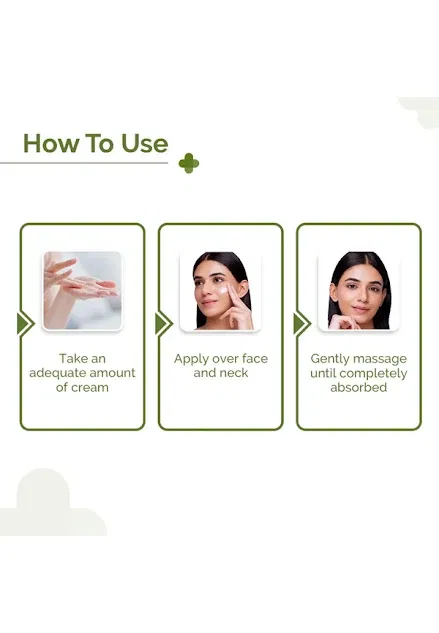 How To Use

Take an adequate amount of cream

Apply over face and neck

Gently massage until completely absorbed