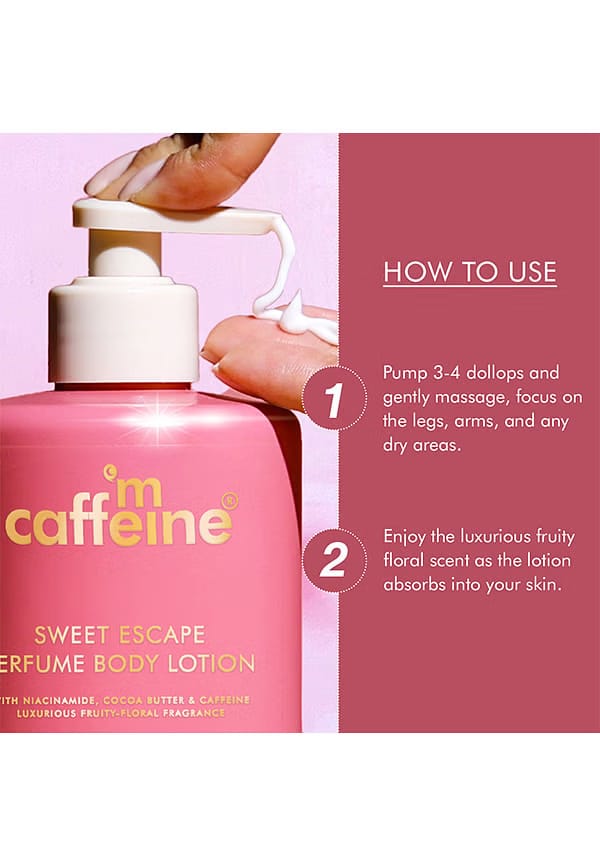 'm caffeine®

SWEET ESCAPE
ERFUME BODY LOTION

ITH NIACINAMIDE, COCOA BUTTER & CAFFEINE
LUXURIOUS FRUITY-FLORAL FRAGRANCE

HOW TO USE

1 Pump 3-4 dollops and gently massage, focus on the legs, arms, and any dry areas.

2 Enjoy the luxurious fruity floral scent as the lotion absorbs into your skin.