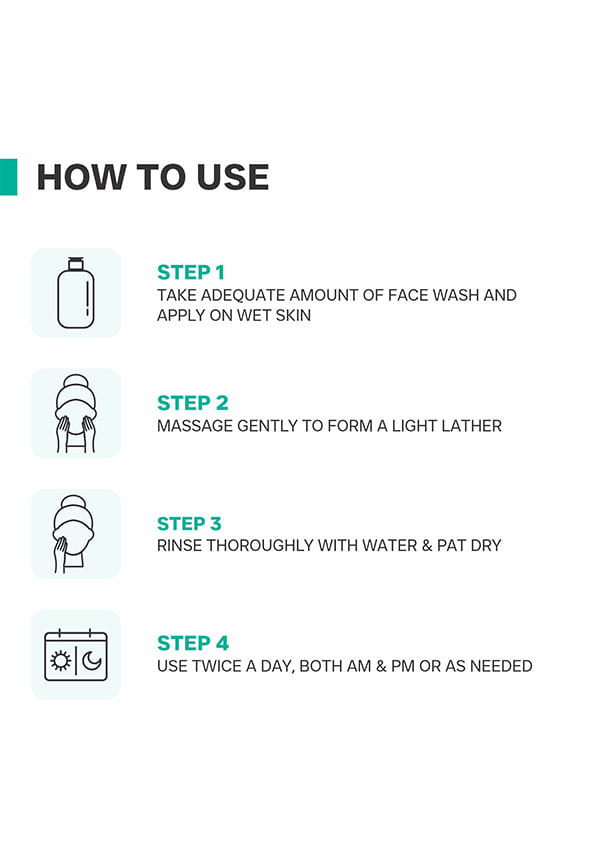 HOW TO USE

STEP 1
TAKE ADEQUATE AMOUNT OF FACE WASH AND APPLY ON WET SKIN

STEP 2
MASSAGE GENTLY TO FORM A LIGHT LATHER

STEP 3
RINSE THOROUGHLY WITH WATER & PAT DRY

STEP 4
USE TWICE A DAY, BOTH AM & PM OR AS NEEDED