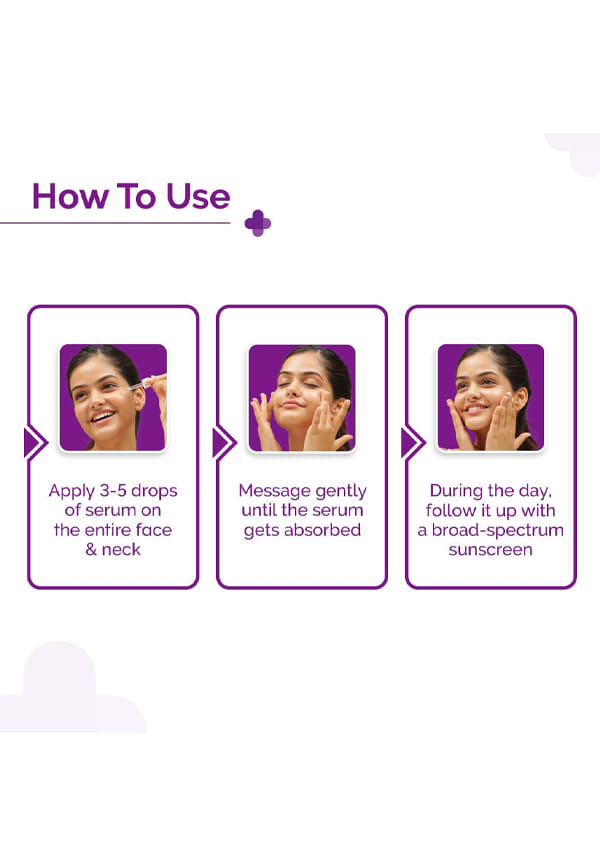 How To Use

Apply 3-5 drops of serum on the entire face & neck

Message gently until the serum gets absorbed

During the day, follow it up with a broad-spectrum sunscreen