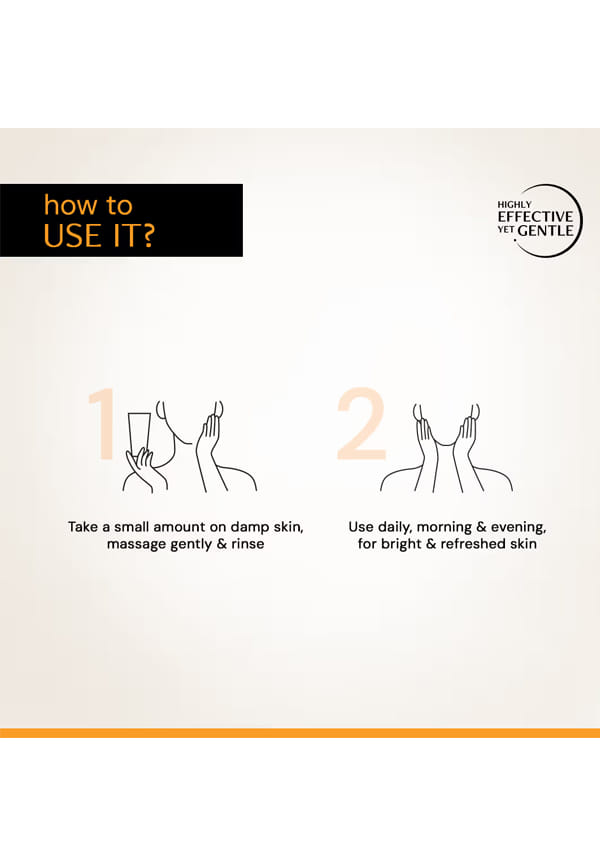 how to
USE IT?

HIGHLY
EFFECTIVE
YET GENTLE

1

Take a small amount on damp skin, massage gently & rinse

2

Use daily, morning & evening, for bright & refreshed skin