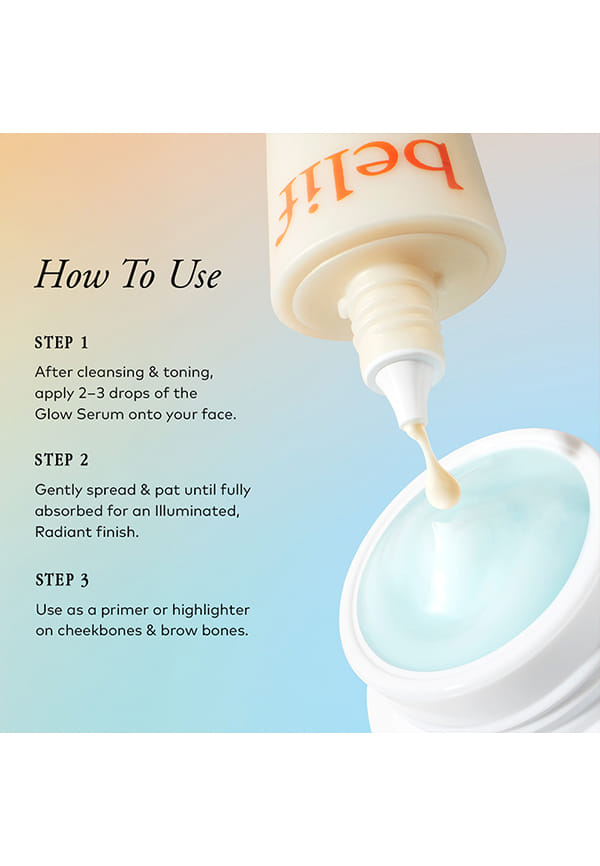 belif

How To Use

STEP 1

After cleansing & toning, apply 2–3 drops of the Glow Serum onto your face.

STEP 2

Gently spread & pat until fully absorbed for an Illuminated, Radiant finish.

STEP 3

Use as a primer or highlighter on cheekbones & brow bones.