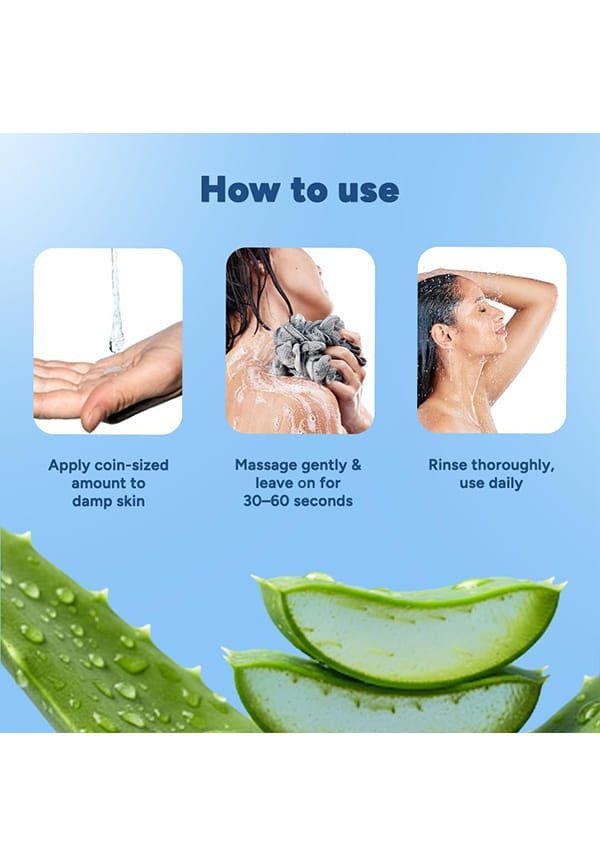 How to use

Apply coin-sized amount to damp skin

Massage gently & leave on for 30–60 seconds

Rinse thoroughly, use daily