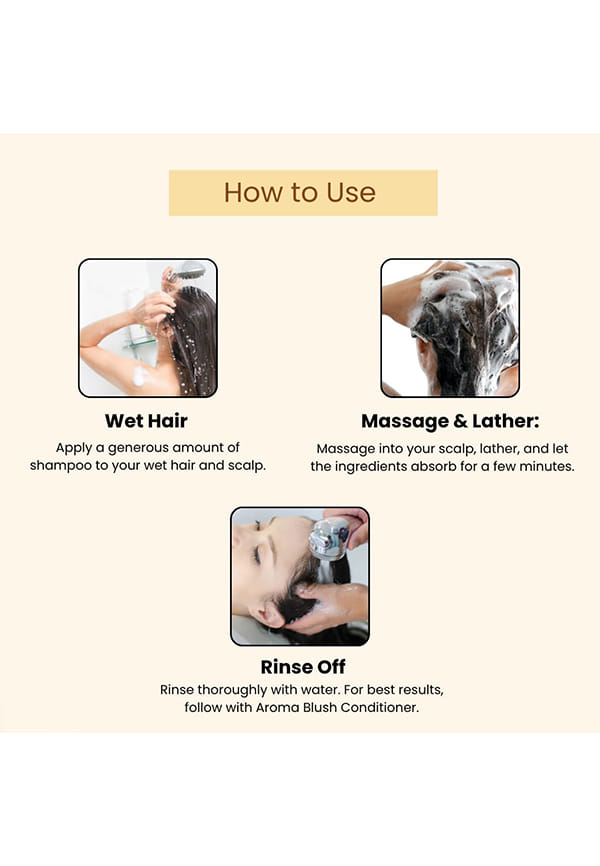 How to Use

Wet Hair

Apply a generous amount of shampoo to your wet hair and scalp.

Massage & Lather:

Massage into your scalp, lather, and let the ingredients absorb for a few minutes.

Rinse Off

Rinse thoroughly with water. For best results, follow with Aroma Blush Conditioner.