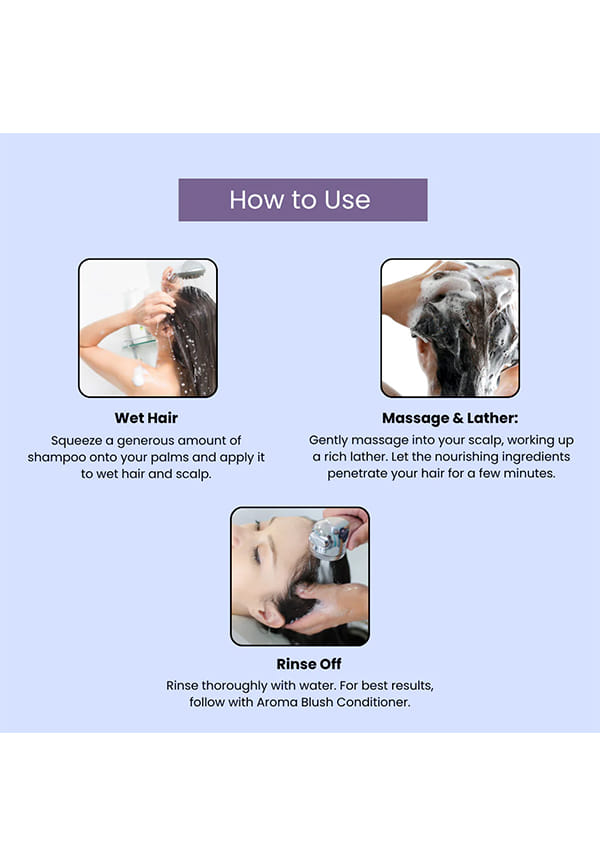 How to Use

Wet Hair

Squeeze a generous amount of shampoo onto your palms and apply it to wet hair and scalp.

Massage & Lather:

Gently massage into your scalp, working up a rich lather. Let the nourishing ingredients penetrate your hair for a few minutes.

Rinse Off

Rinse thoroughly with water. For best results, follow with Aroma Blush Conditioner.