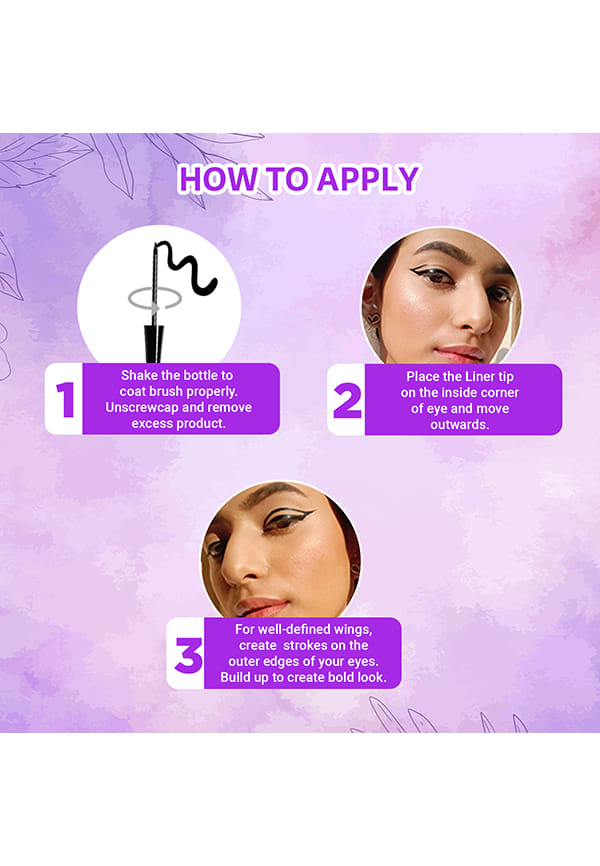 HOW TO APPLY

1 Shake the bottle to coat brush properly. Unscrewcap and remove excess product.

2 Place the Liner tip on the inside corner of eye and move outwards.

3 For well-defined wings, create strokes on the outer edges of your eyes. Build up to create bold look.