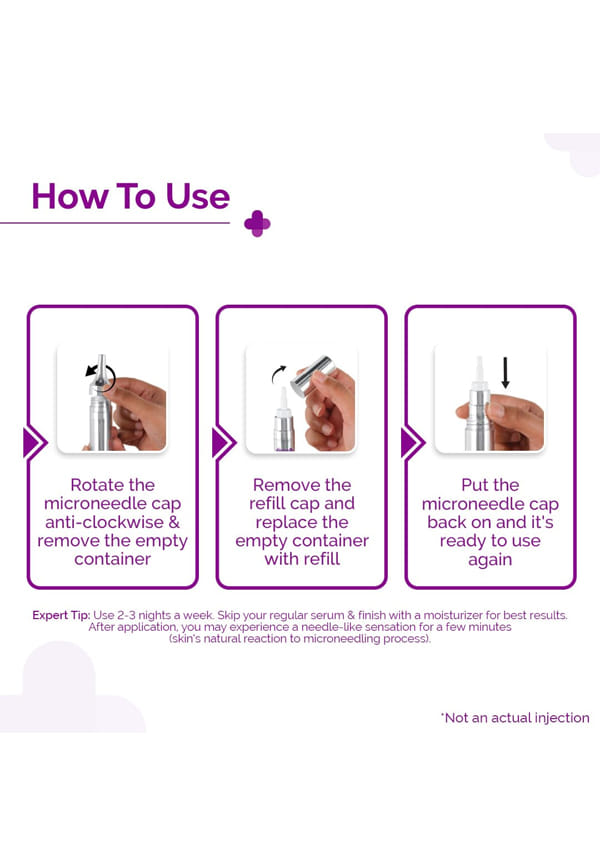 How To Use

Rotate the microneedle cap anti-clockwise & remove the empty container

Remove the refill cap and replace the empty container with refill

Put the microneedle cap back on and it's ready to use again

Expert Tip: Use 2-3 nights a week. Skip your regular serum & finish with a moisturizer for best results. After application, you may experience a needle-like sensation for a few minutes (skin's natural reaction to microneedling process).

*Not an actual injection