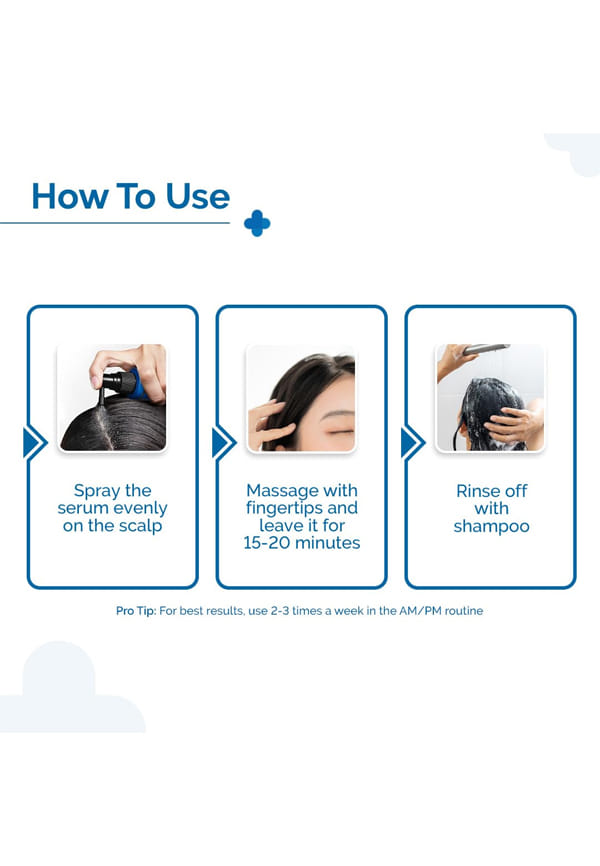 How To Use

Spray the serum evenly on the scalp

Massage with fingertips and leave it for 15-20 minutes

Rinse off with shampoo

Pro Tip: For best results, use 2-3 times a week in the AM/PM routine