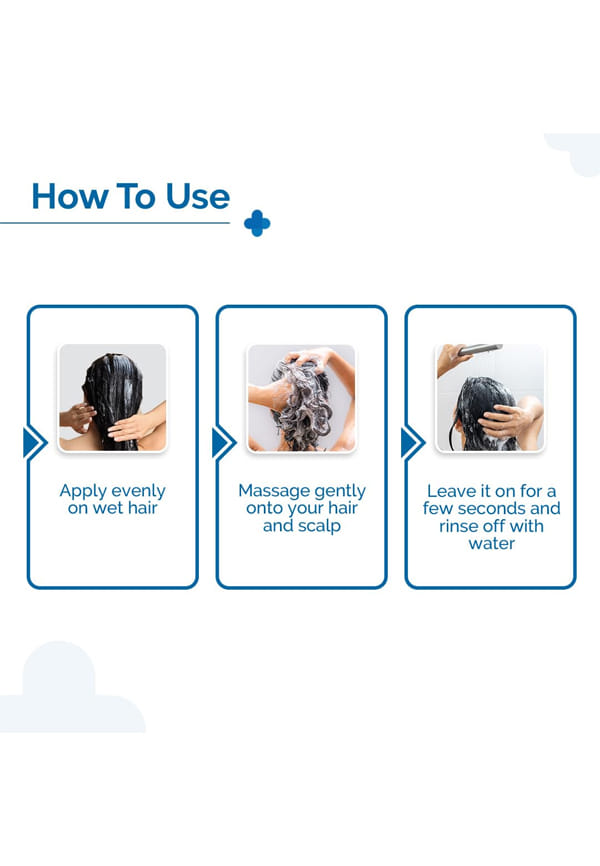 How To Use

Apply evenly on wet hair

Massage gently onto your hair and scalp

Leave it on for a few seconds and rinse off with water