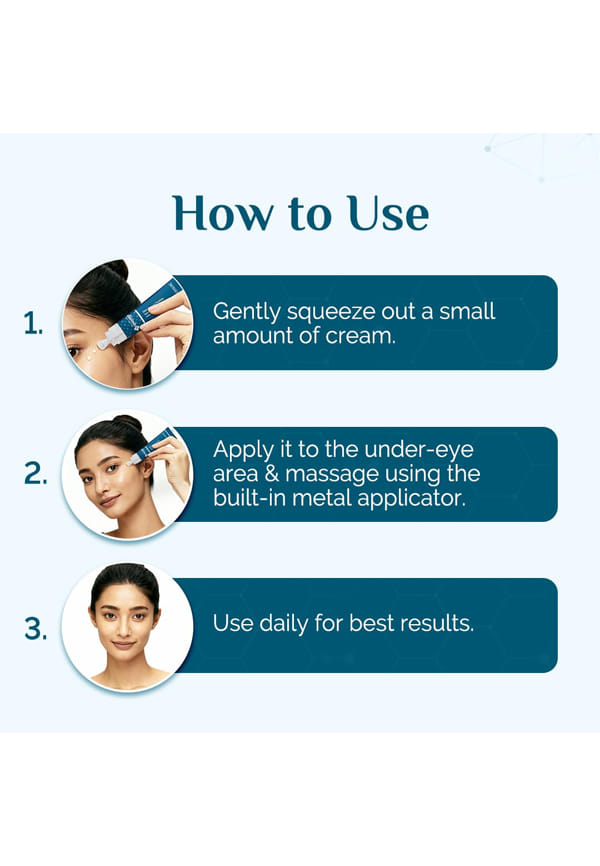 How to Use

1. Gently squeeze out a small amount of cream.

2. Apply it to the under-eye area & massage using the built-in metal applicator.

3. Use daily for best results.