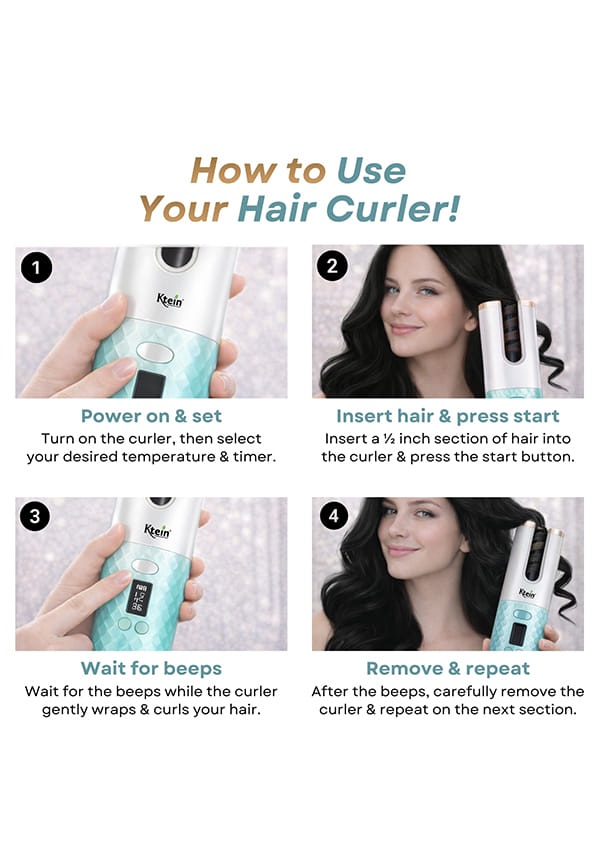 How to Use
Your Hair Curler!

1

Ktein

Power on & set
Turn on the curler, then select your desired temperature & timer.

2

Insert hair & press start
Insert a ½ inch section of hair into the curler & press the start button.

3

Ktein

Wait for beeps
Wait for the beeps while the curler gently wraps & curls your hair.

4

Ktein

Remove & repeat
After the beeps, carefully remove the curler & repeat on the next section.