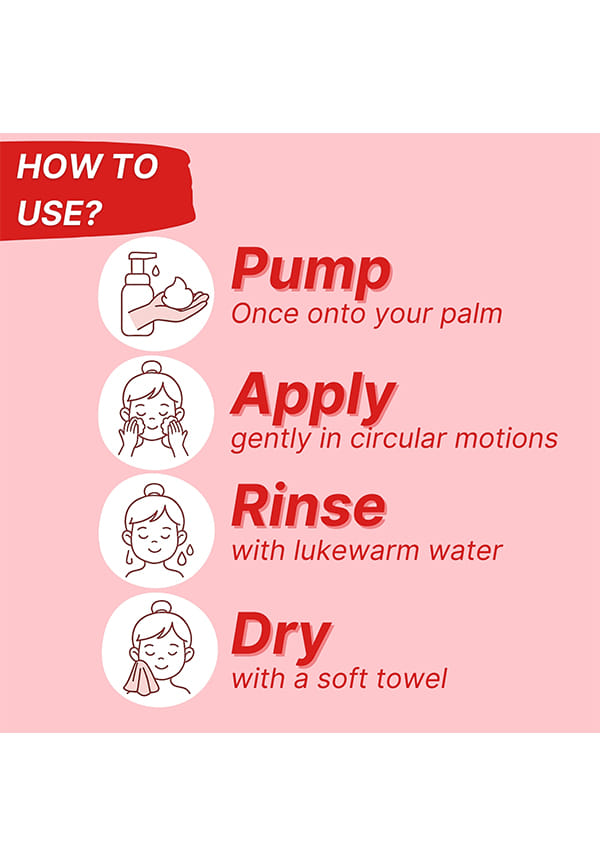 HOW TO USE?

Pump
Once onto your palm

Apply
gently in circular motions

Rinse
with lukewarm water

Dry
with a soft towel