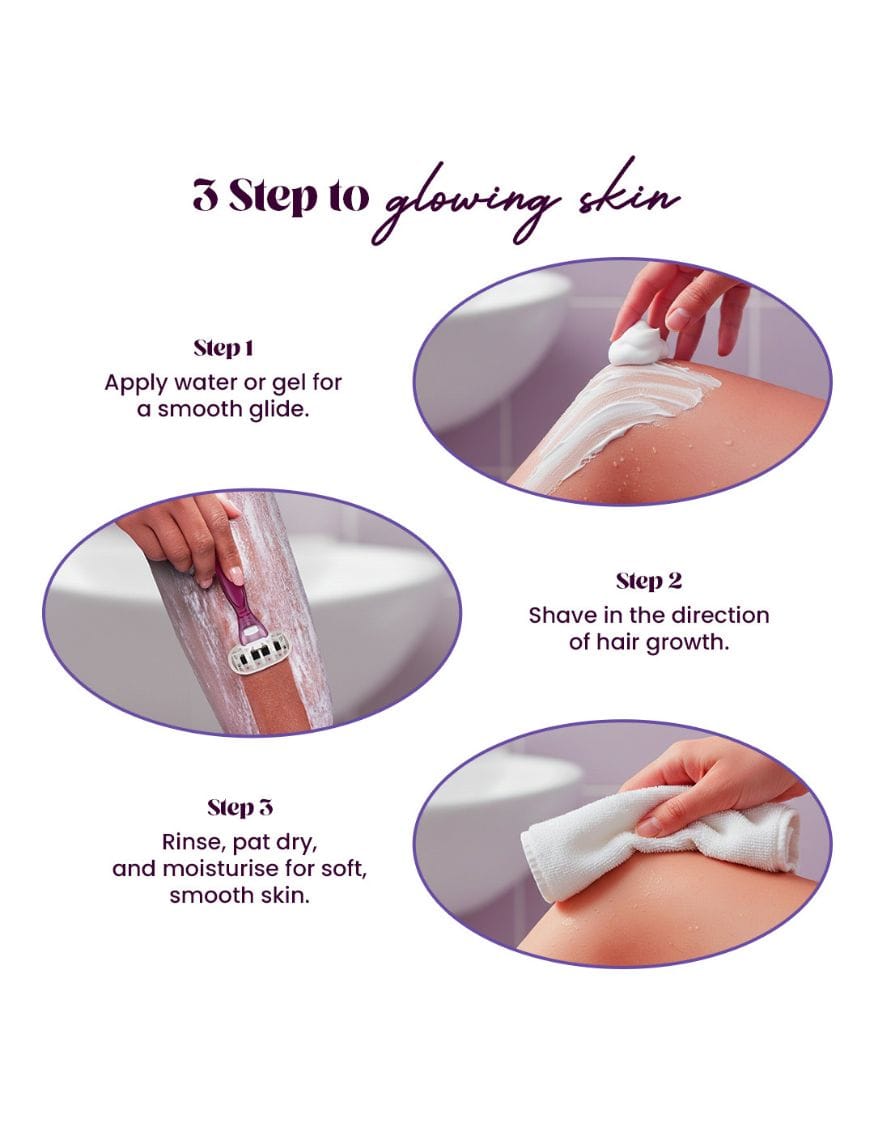 3 Step to glowing skin

Step 1
Apply water or gel for a smooth glide.

Step 2
Shave in the direction of hair growth.

Step 3
Rinse, pat dry, and moisturise for soft, smooth skin.