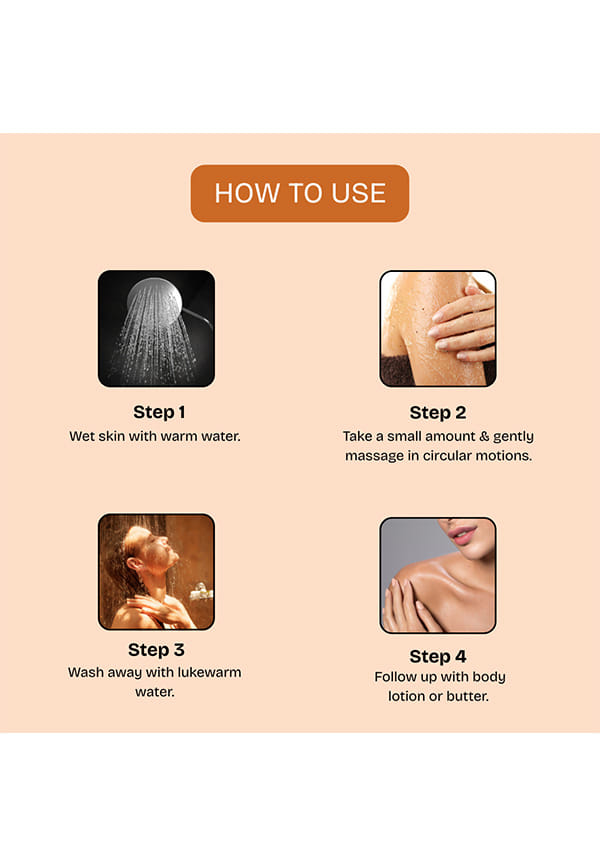 HOW TO USE

Step 1
Wet skin with warm water.

Step 2
Take a small amount & gently massage in circular motions.

Step 3
Wash away with lukewarm water.

Step 4
Follow up with body lotion or butter.