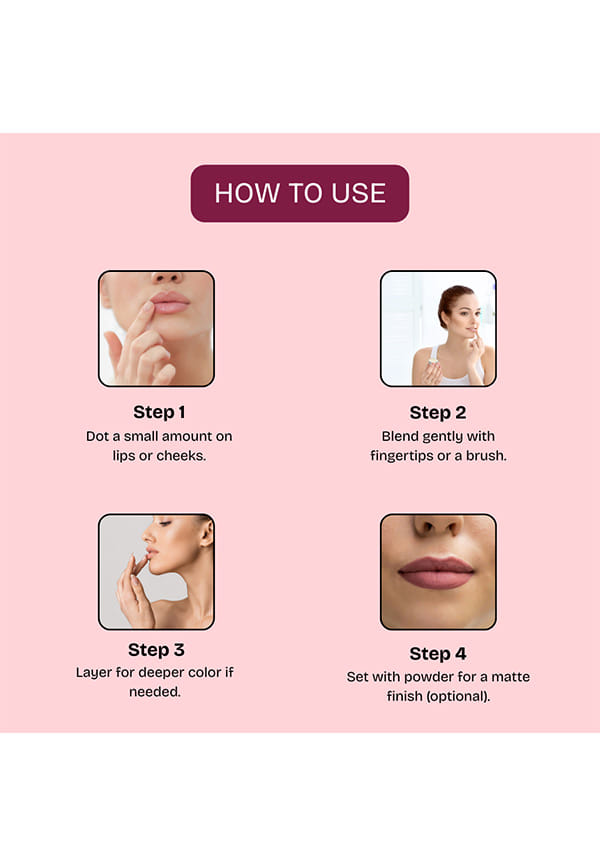 HOW TO USE

Step 1
Dot a small amount on lips or cheeks.

Step 2
Blend gently with fingertips or a brush.

Step 3
Layer for deeper color if needed.

Step 4
Set with powder for a matte finish (optional).