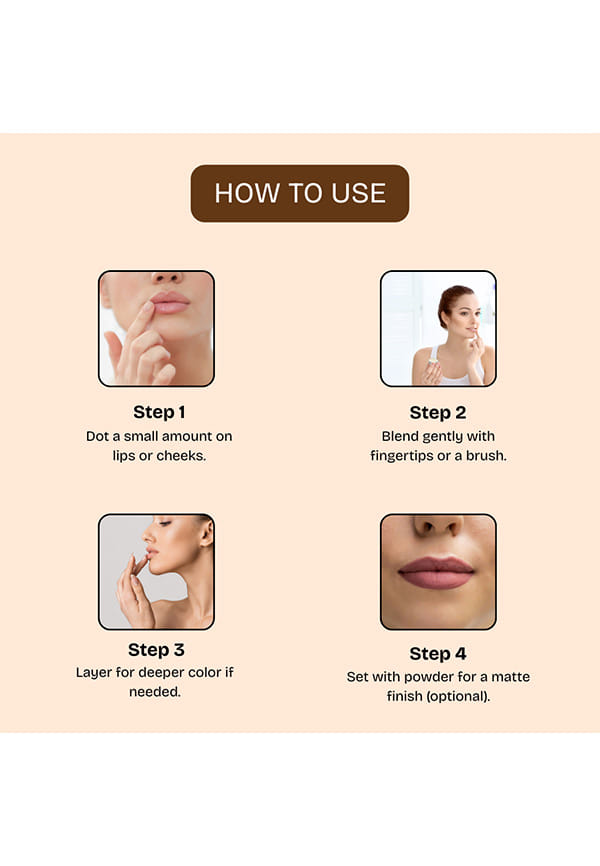 HOW TO USE

Step 1
Dot a small amount on lips or cheeks.

Step 2
Blend gently with fingertips or a brush.

Step 3
Layer for deeper color if needed.

Step 4
Set with powder for a matte finish (optional).