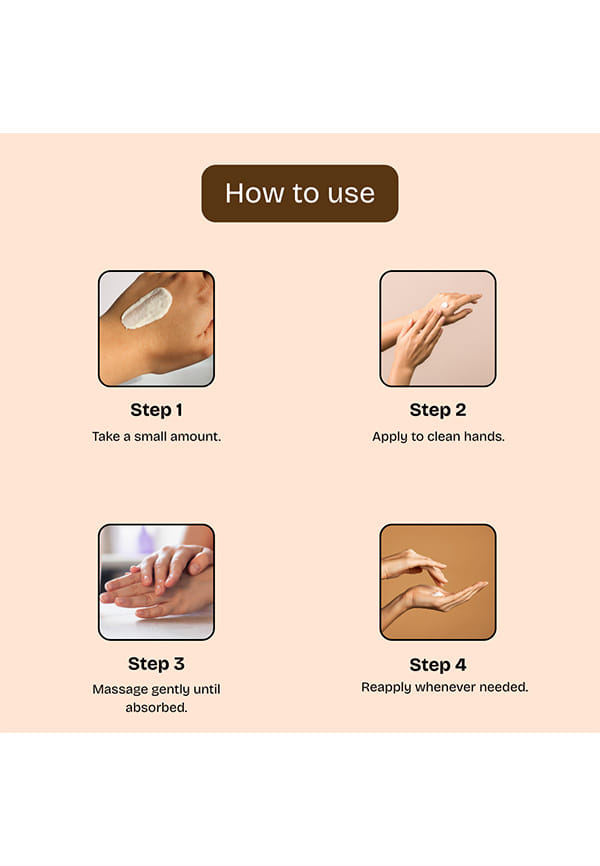 How to use

Step 1
Take a small amount.

Step 2
Apply to clean hands.

Step 3
Massage gently until absorbed.

Step 4
Reapply whenever needed.