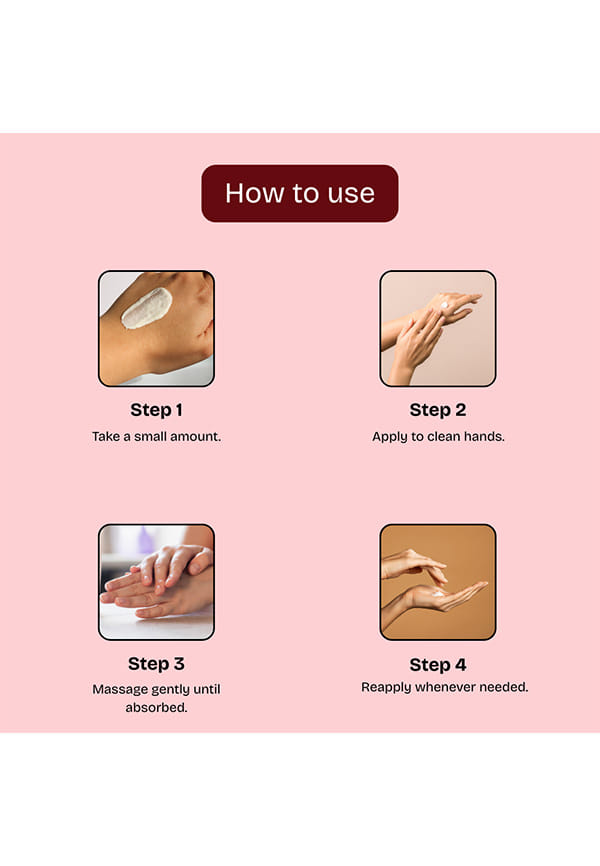 How to use

Step 1
Take a small amount.

Step 2
Apply to clean hands.

Step 3
Massage gently until absorbed.

Step 4
Reapply whenever needed.