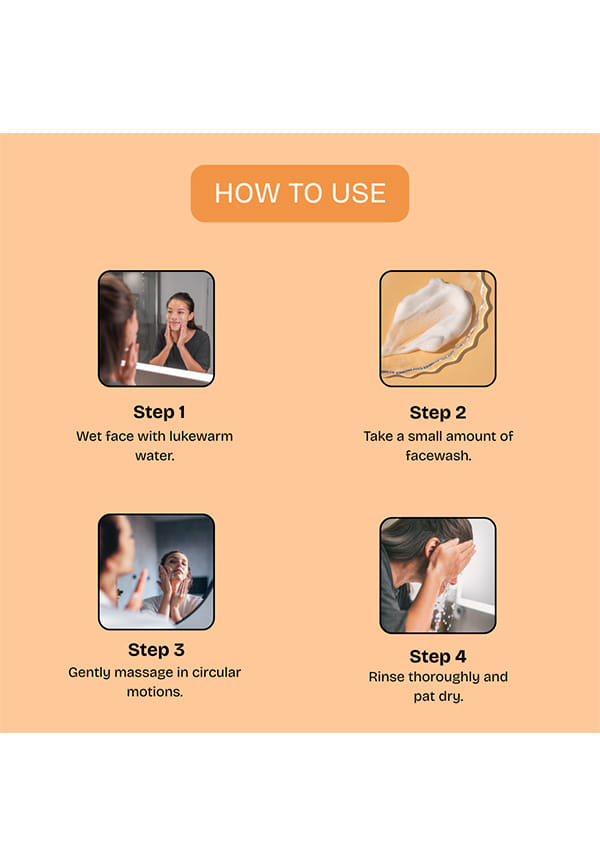 HOW TO USE

Step 1
Wet face with lukewarm water.

Step 2
Take a small amount of facewash.

Step 3
Gently massage in circular motions.

Step 4
Rinse thoroughly and pat dry.